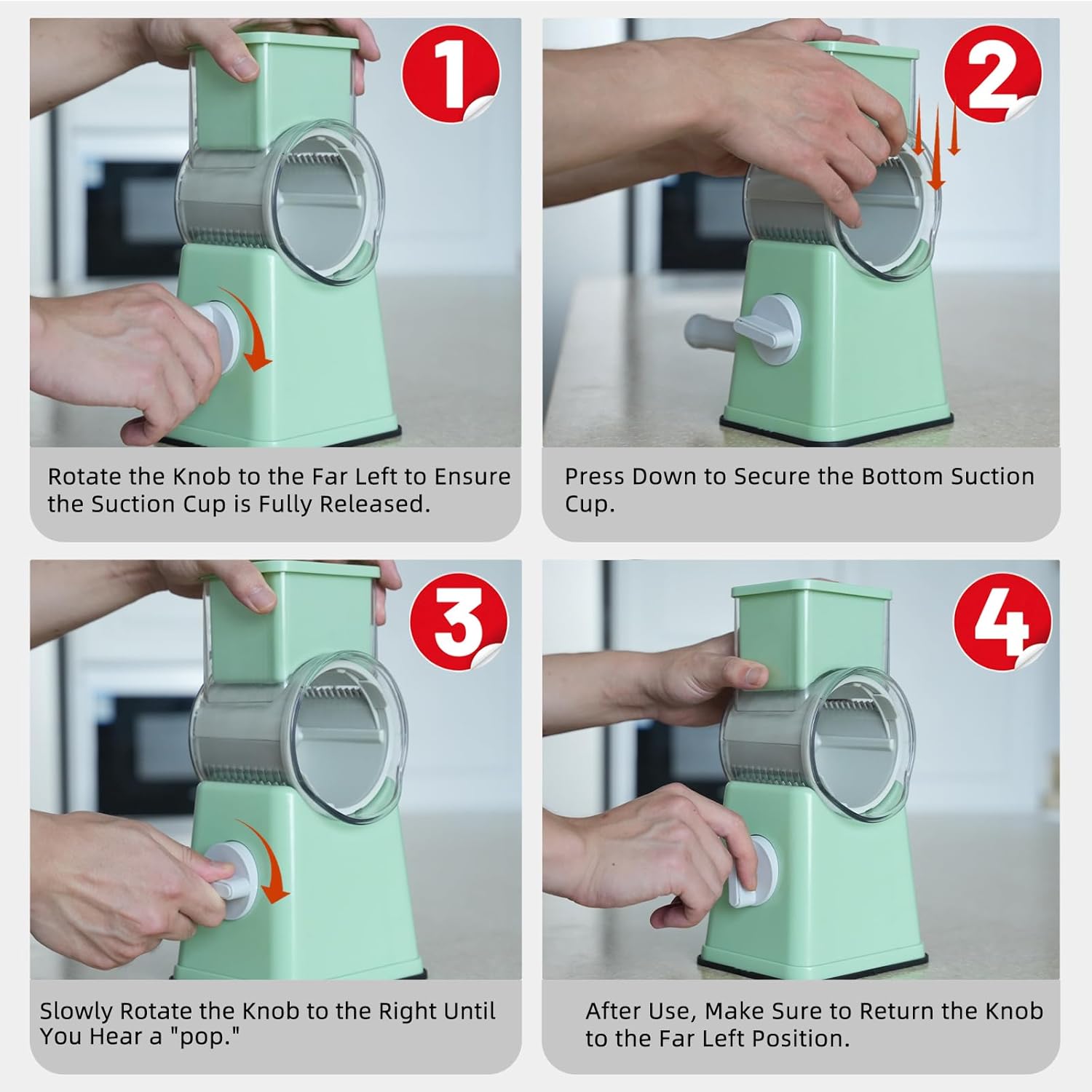 1

Rotate the Knob to the Far Left to Ensure the Suction Cup is Fully Released.

2

Press Down to Secure the Bottom Suction Cup.

3

Slowly Rotate the Knob to the Right Until You Hear a "pop."

4

After Use, Make Sure to Return the Knob to the Far Left Position.