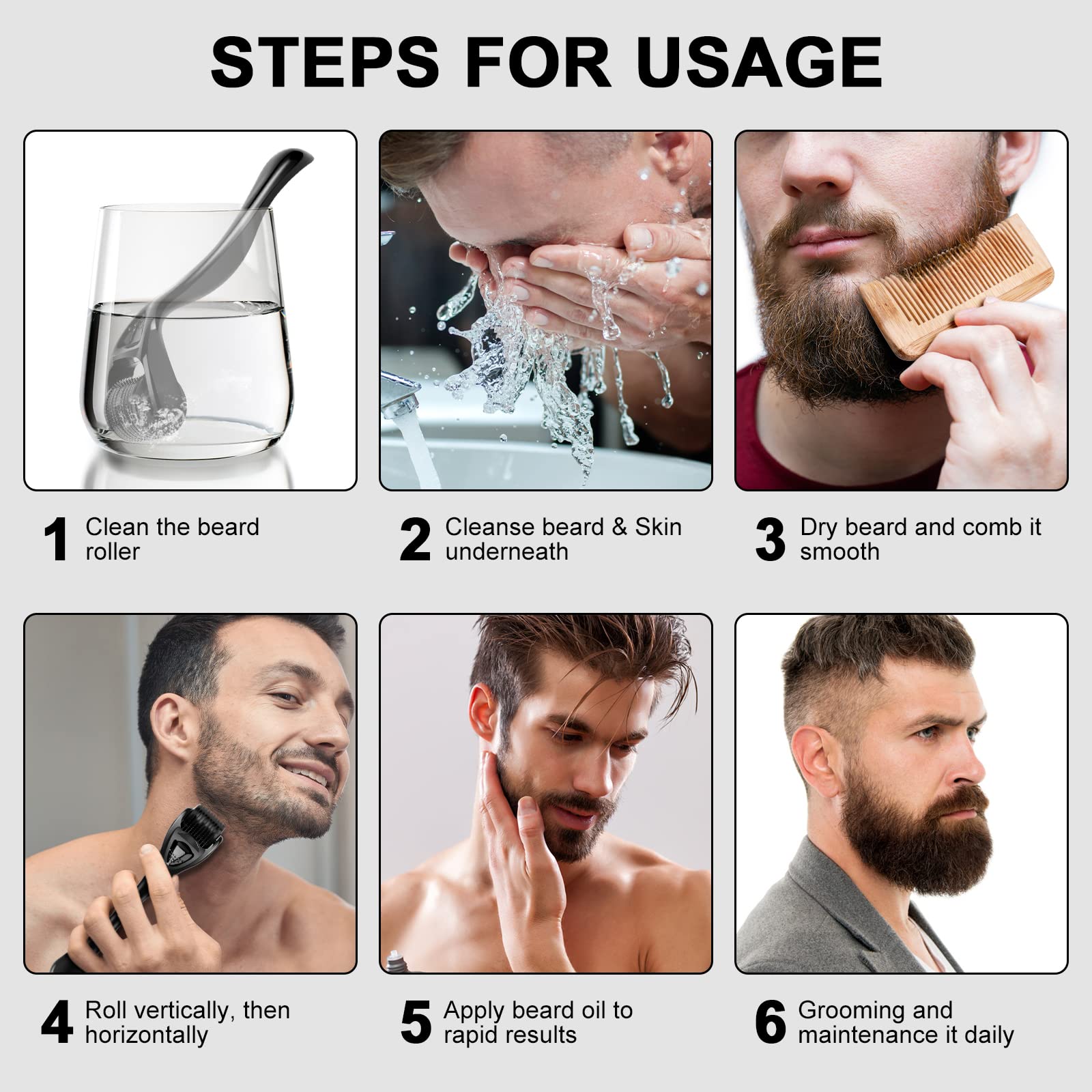 STEPS FOR USAGE

1 Clean the beard roller

2 Cleanse beard & Skin underneath

3 Dry beard and comb it smooth

4 Roll vertically, then horizontally

5 Apply beard oil to rapid results

6 Grooming and maintenance it daily