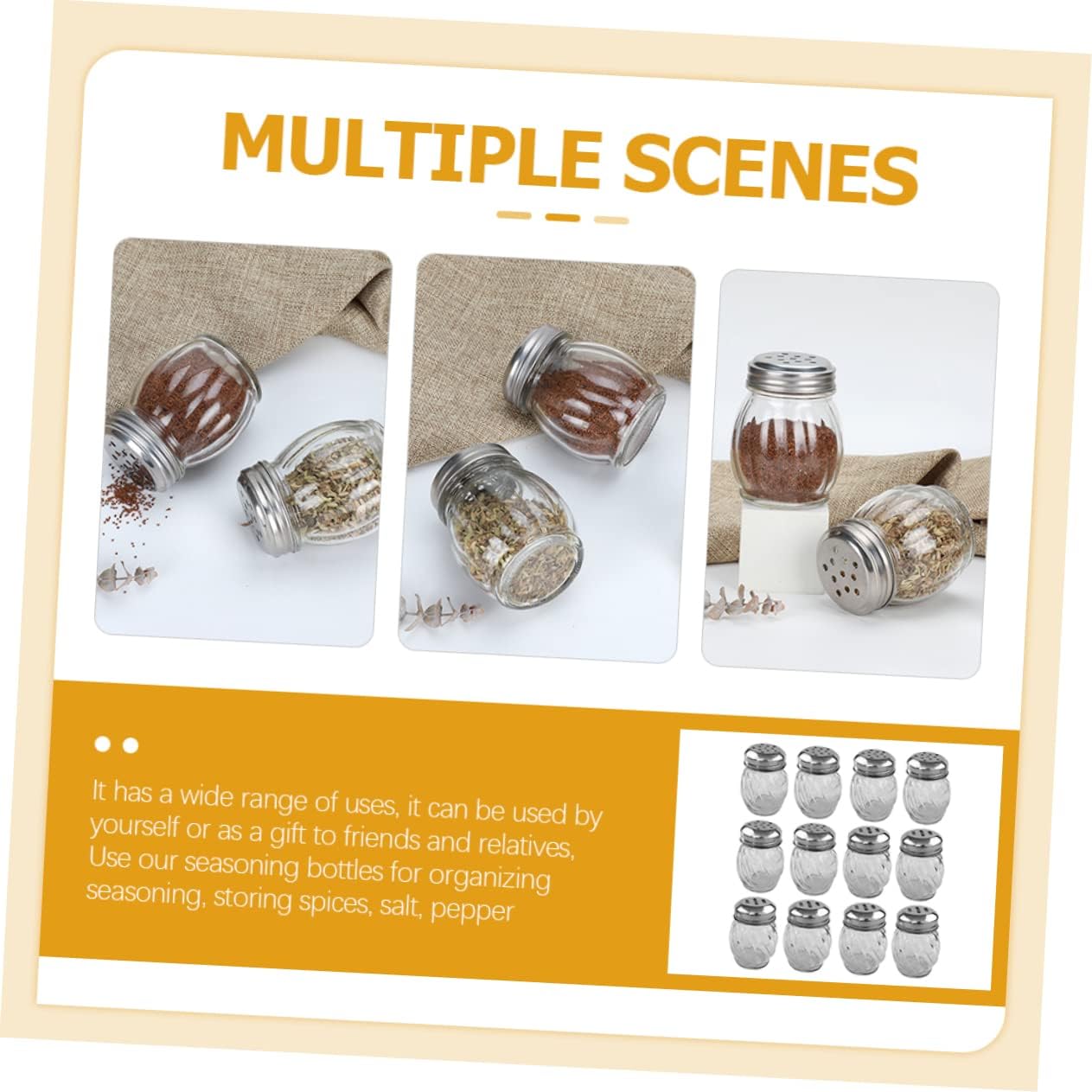 MULTIPLE SCENES

It has a wide range of uses, it can be used by yourself or as a gift to friends and relatives, Use our seasoning bottles for organizing seasoning, storing spices, salt, pepper