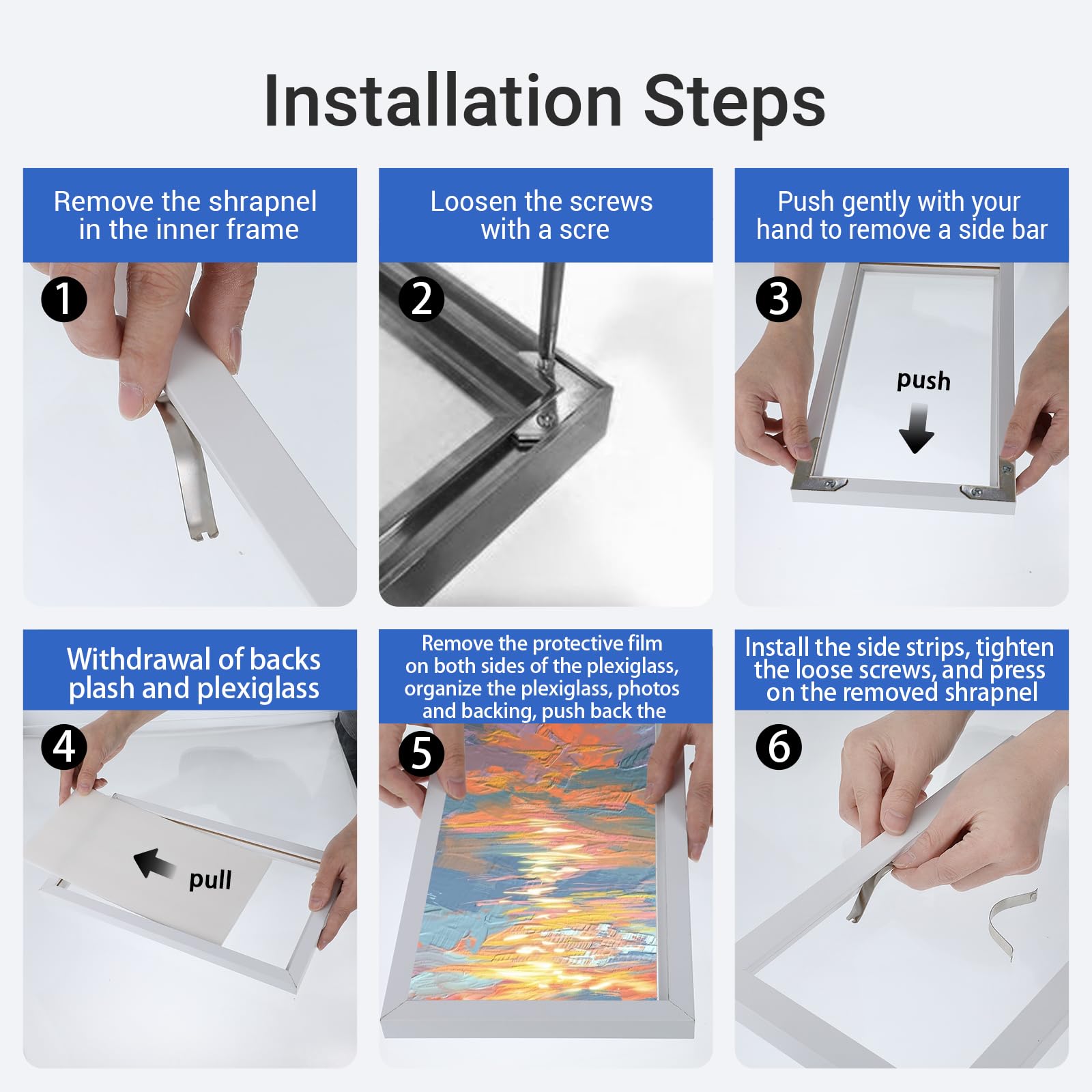 Installation Steps

Remove the shrapnel in the inner frame

1

Loosen the screws with a scre

2

Push gently with your hand to remove a side bar

3

push

Withdrawal of backs plash and plexiglass

4

pull

Remove the protective film on both sides of the plexiglass, organize the plexiglass, photos and backing, push back the

5

Install the side strips, tighten the loose screws, and press on the removed shrapnel

6