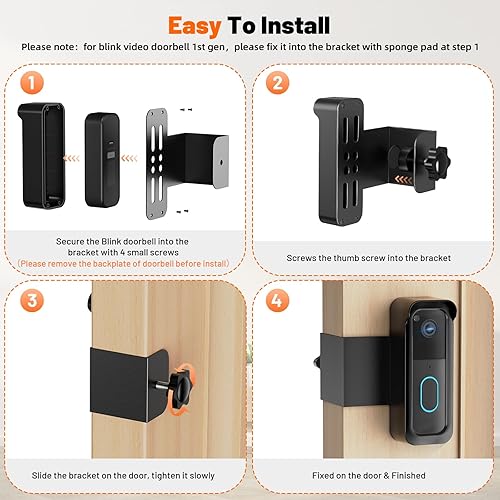 Easy To Install

Please note: for blink video doorbell 1st gen, please fix it into the bracket with sponge pad at step 1

1

Secure the Blink doorbell into the bracket with 4 small screws
(Please remove the backplate of doorbell before install)

2

Screws the thumb screw into the bracket

3

Slide the bracket on the door, tighten it slowly

4

Fixed on the door & Finished