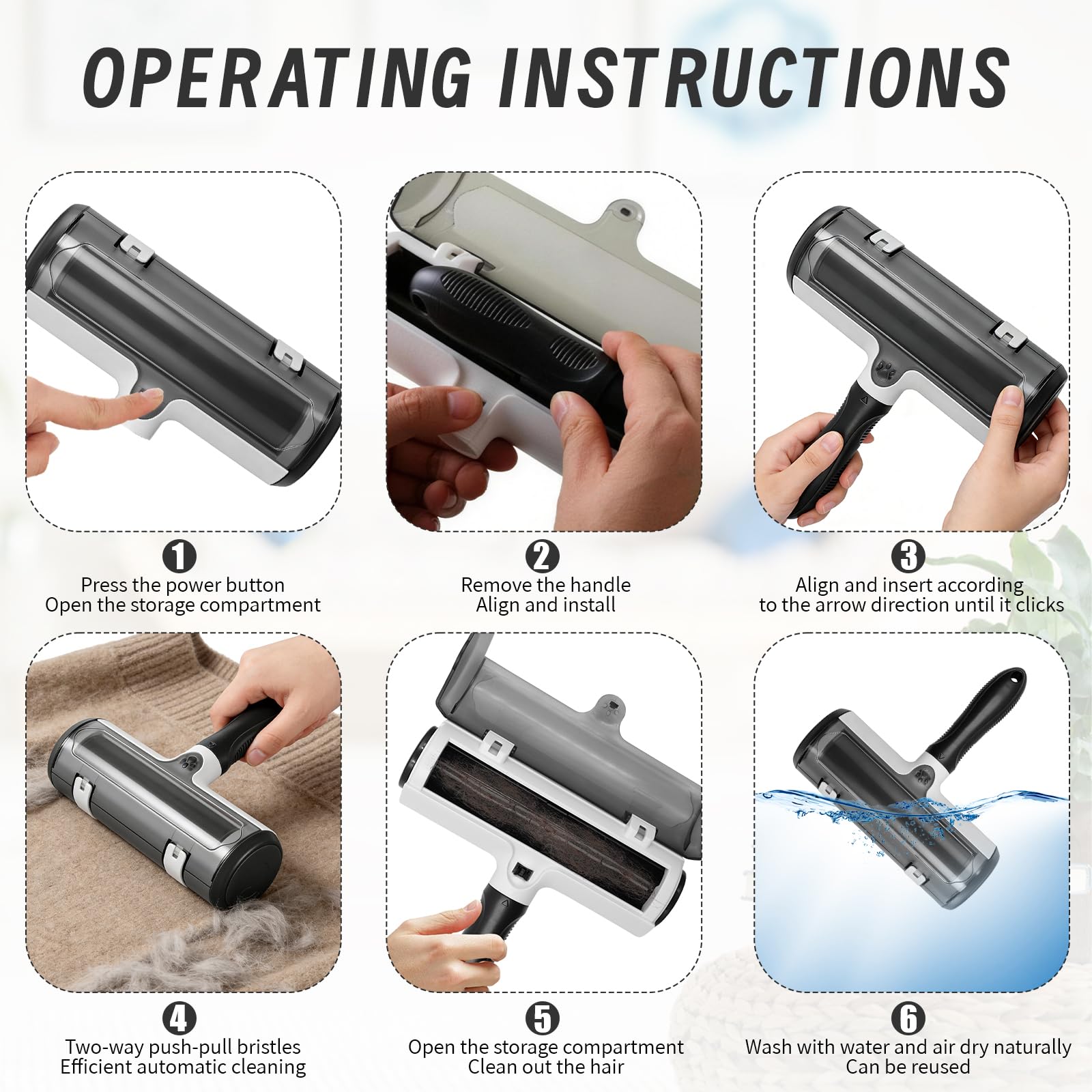 OPERATING INSTRUCTIONS

1
Press the power button
Open the storage compartment

2
Remove the handle
Align and install

3
Align and insert according
to the arrow direction until it clicks

4
Two-way push-pull bristles
Efficient automatic cleaning

5
Open the storage compartment
Clean out the hair

6
Wash with water and air dry naturally
Can be reused