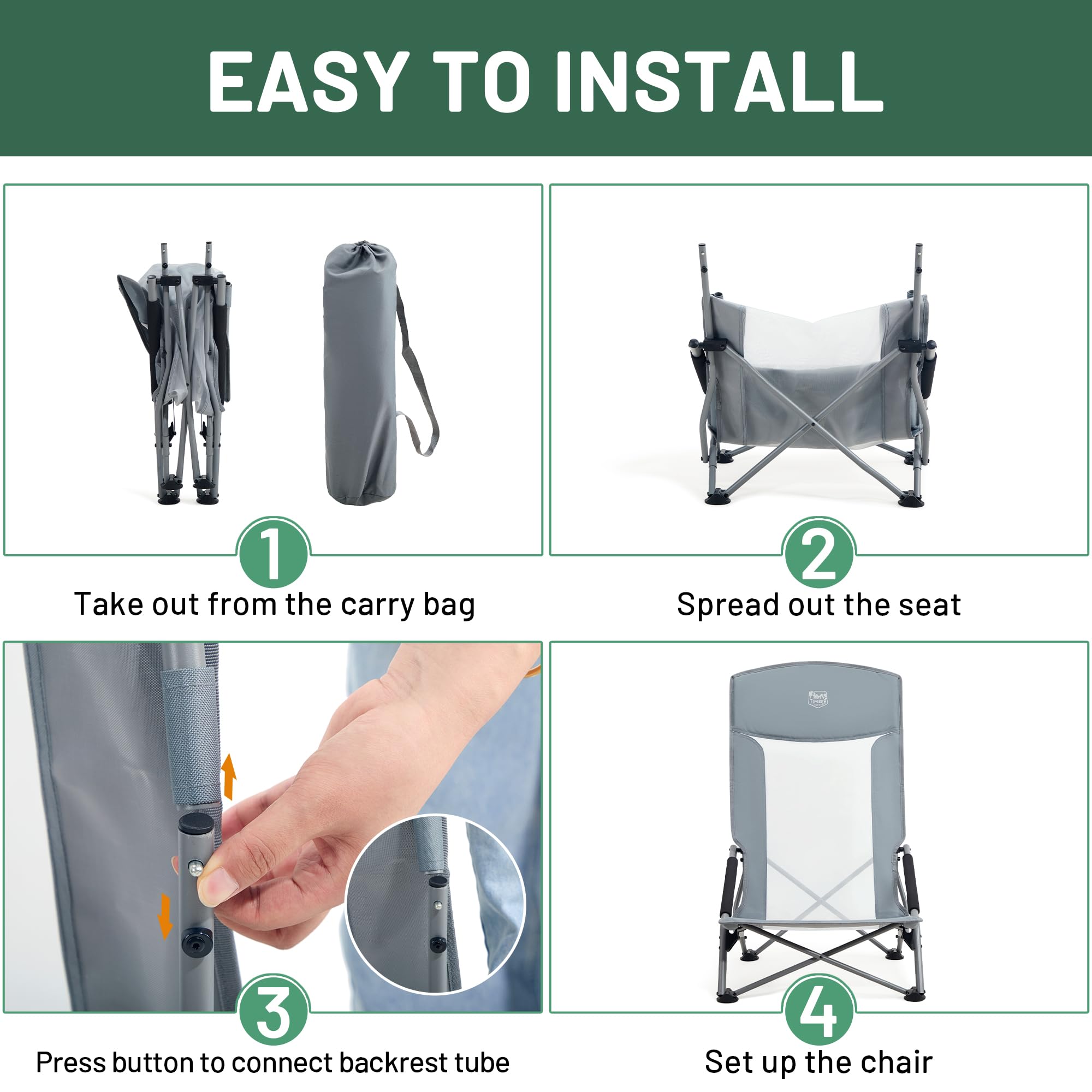 EASY TO INSTALL

1
Take out from the carry bag

2
Spread out the seat

3
Press button to connect backrest tube

TIMBER

4
Set up the chair