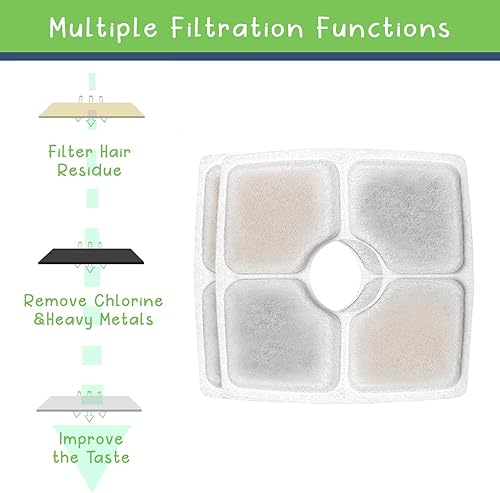 Multiple Filtration Functions

Filter Hair Residue

Remove Chlorine &Heavy Metals

Improve the Taste