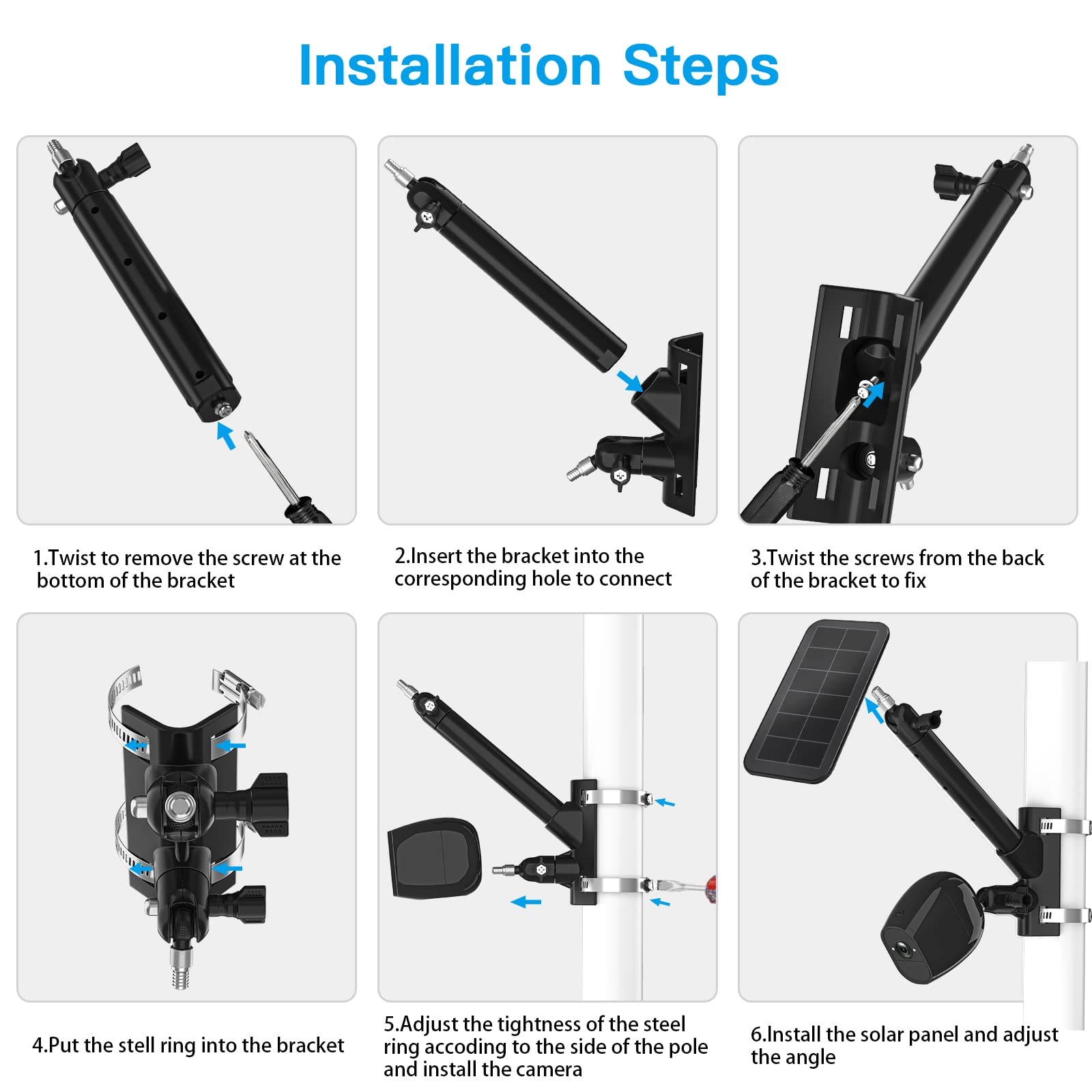 Installation Steps

1.Twist to remove the screw at the bottom of the bracket

2.Insert the bracket into the corresponding hole to connect

3.Twist the screws from the back of the bracket to fix

4.Put the stell ring into the bracket

5.Adjust the tightness of the steel ring accoding to the side of the pole and install the camera

6.Install the solar panel and adjust the angle