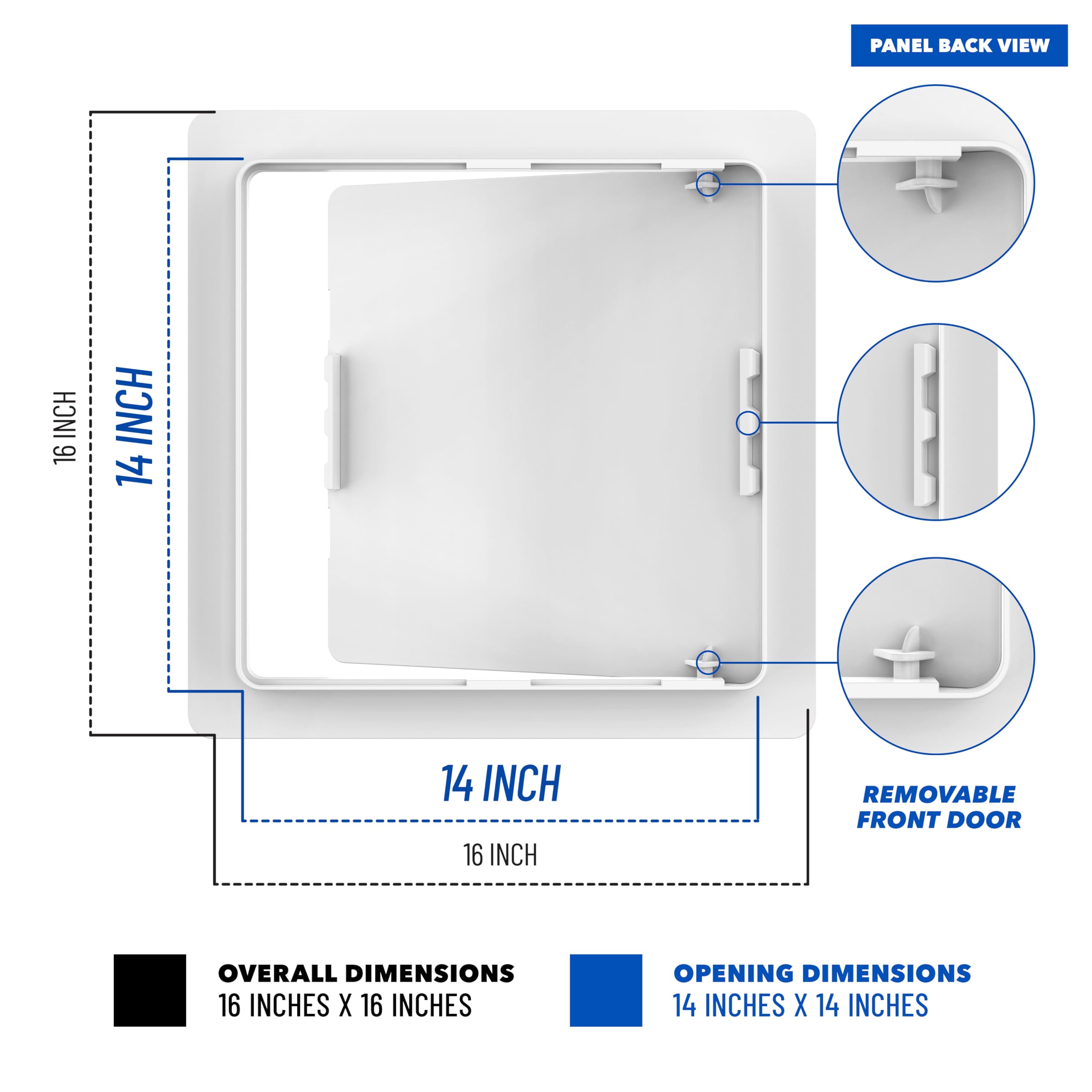 PANEL BACK VIEW

16 INCH

14 INCH

14 INCH

16 INCH

REMOVABLE FRONT DOOR

OVERALL DIMENSIONS
16 INCHES X 16 INCHES

OPENING DIMENSIONS
14 INCHES X 14 INCHES