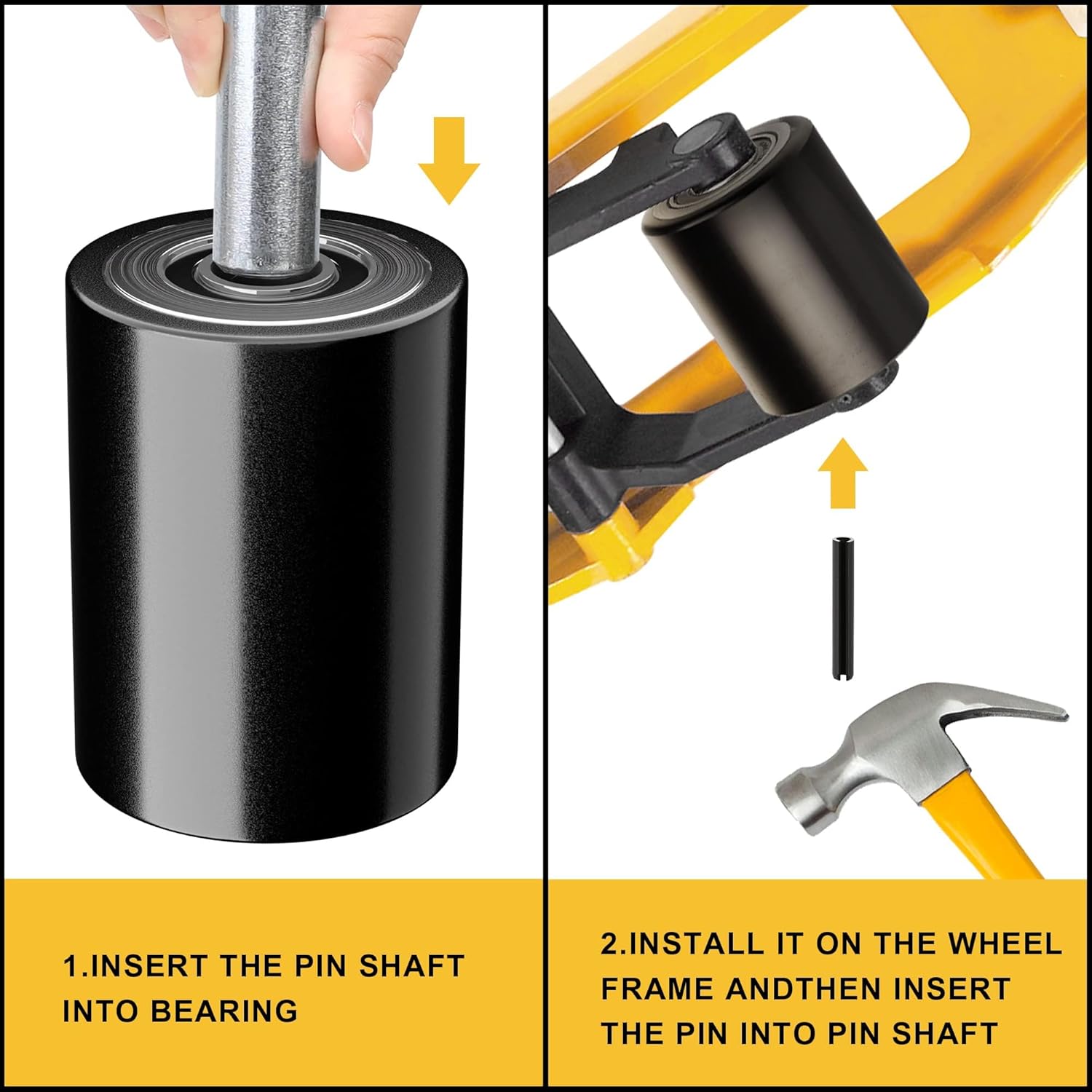 1.INSERT THE PIN SHAFT INTO BEARING

2.INSTALL IT ON THE WHEEL FRAME ANDTHEN INSERT THE PIN INTO PIN SHAFT