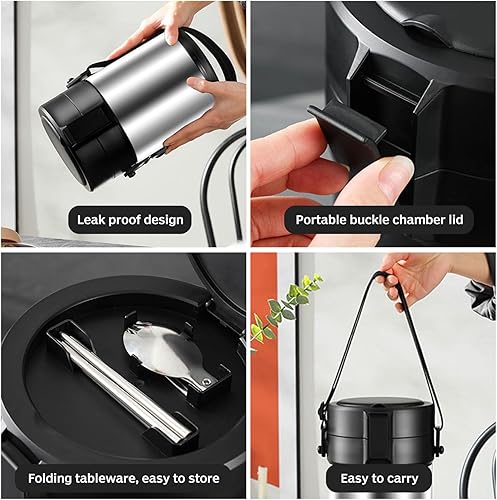 Leak proof design

Portable buckle chamber lid

Folding tableware, easy to store

Easy to carry