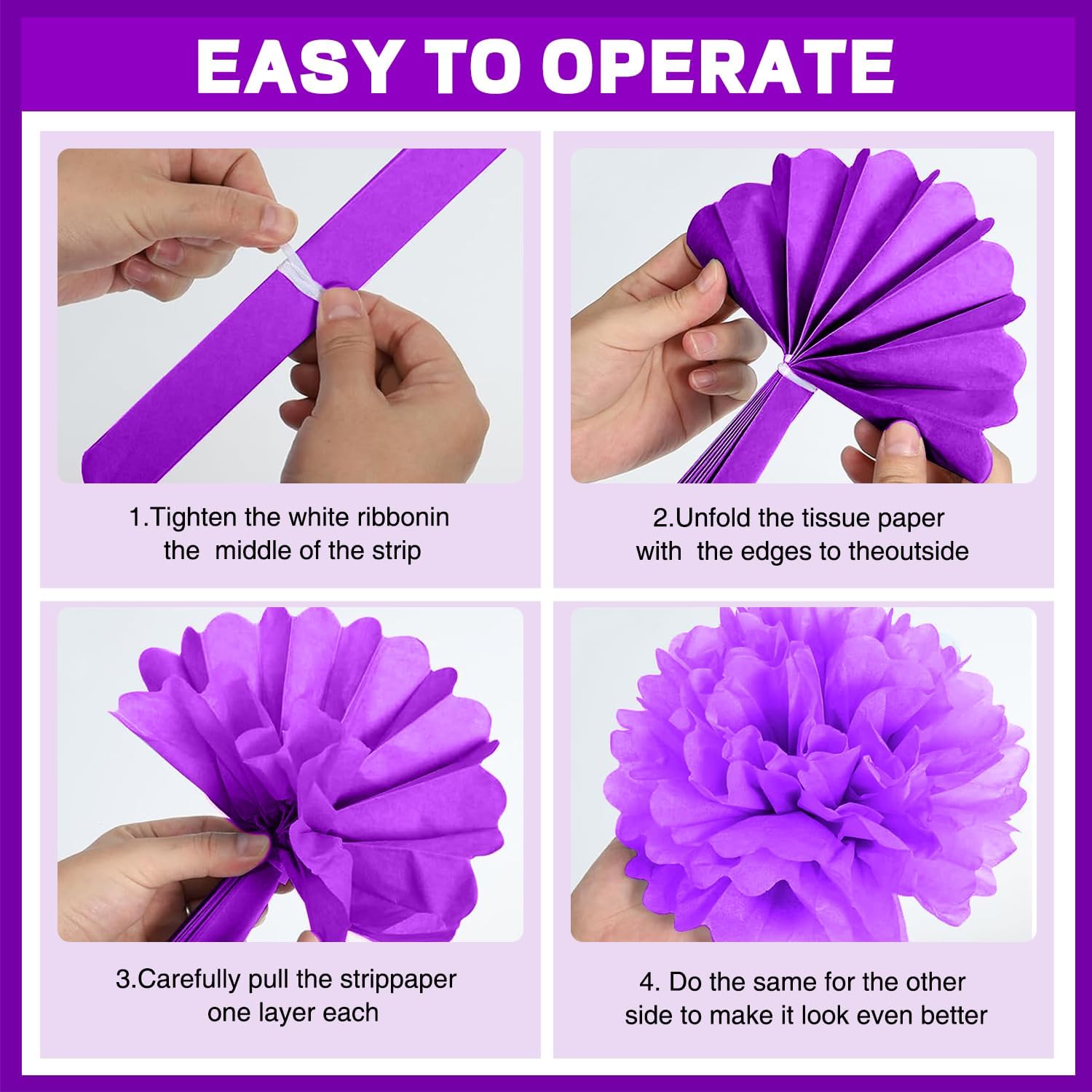 EASY TO OPERATE

1.Tighten the white ribbonin the middle of the strip

2.Unfold the tissue paper with the edges to theoutside

3.Carefully pull the strippaper one layer each

4. Do the same for the other side to make it look even better