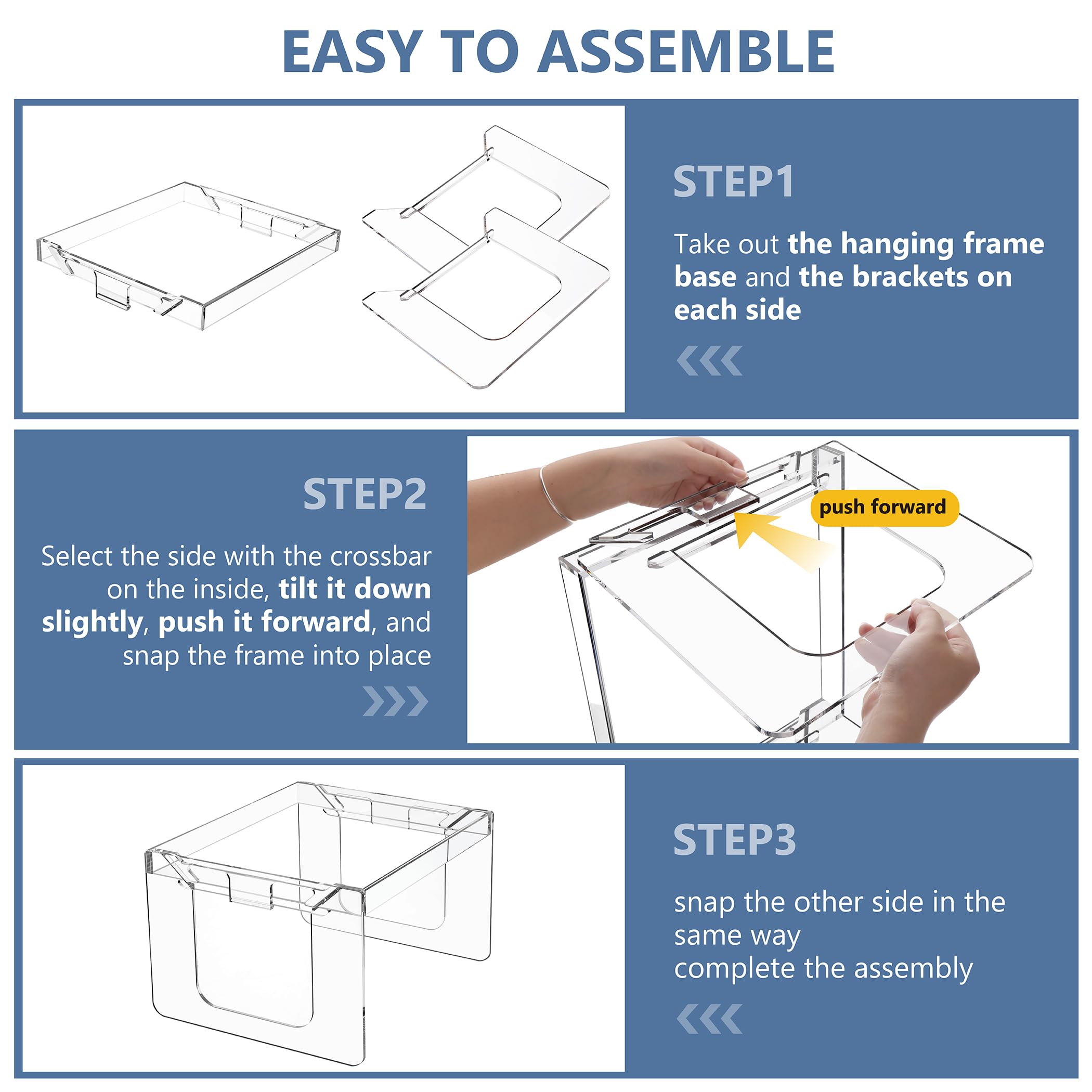 EASY TO ASSEMBLE

STEP1

Take out the hanging frame base and the brackets on each side

STEP2

Select the side with the crossbar on the inside, tilt it down slightly, push it forward, and snap the frame into place

push forward

STEP3

snap the other side in the same way
complete the assembly