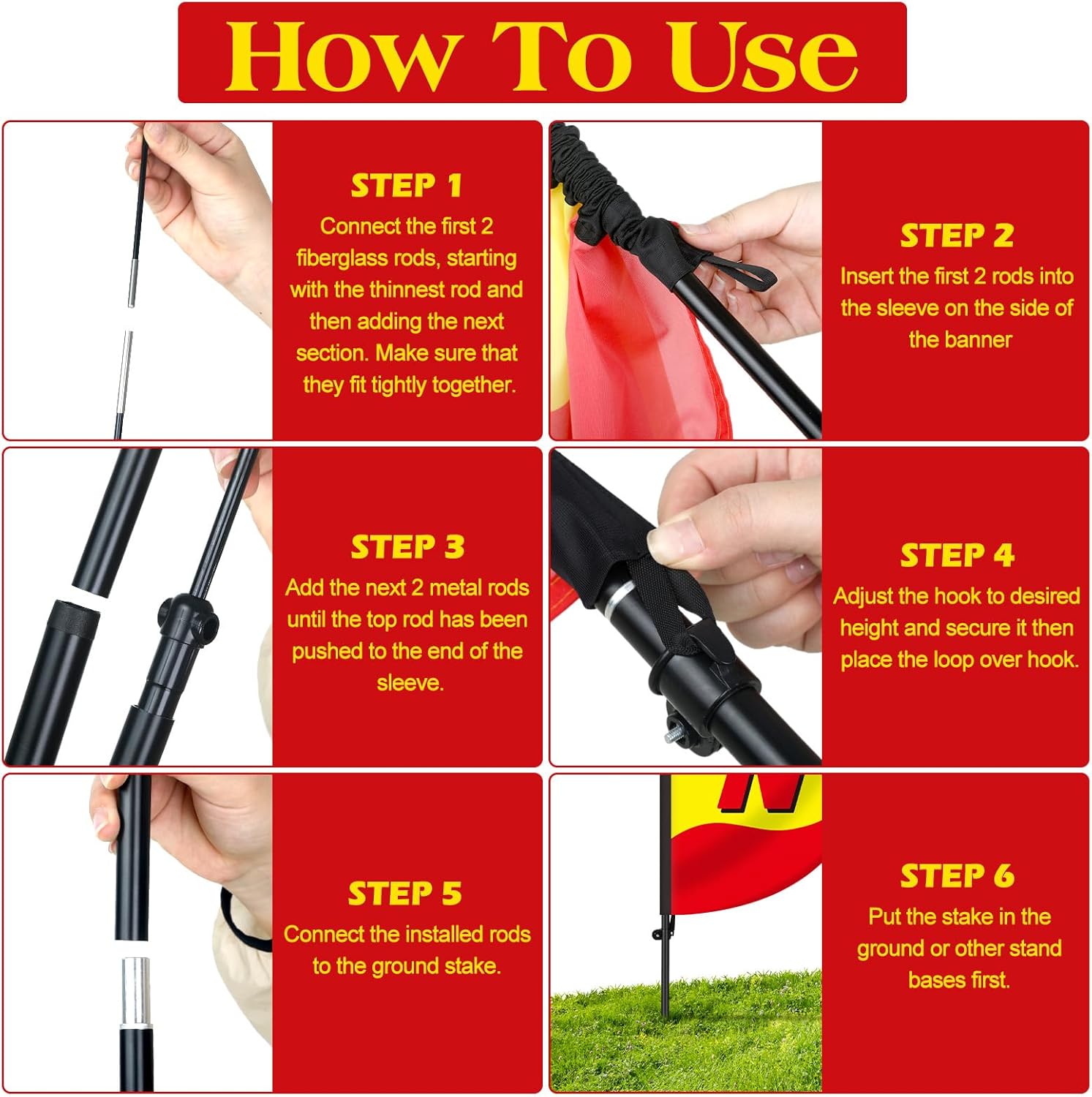 How To Use

STEP 1
Connect the first 2 fiberglass rods, starting with the thinnest rod and then adding the next section. Make sure that they fit tightly together.

STEP 2
Insert the first 2 rods into the sleeve on the side of the banner

STEP 3
Add the next 2 metal rods until the top rod has been pushed to the end of the sleeve.

STEP 4
Adjust the hook to desired height and secure it then place the loop over hook.

STEP 5
Connect the installed rods to the ground stake.

STEP 6
Put the stake in the ground or other stand bases first.