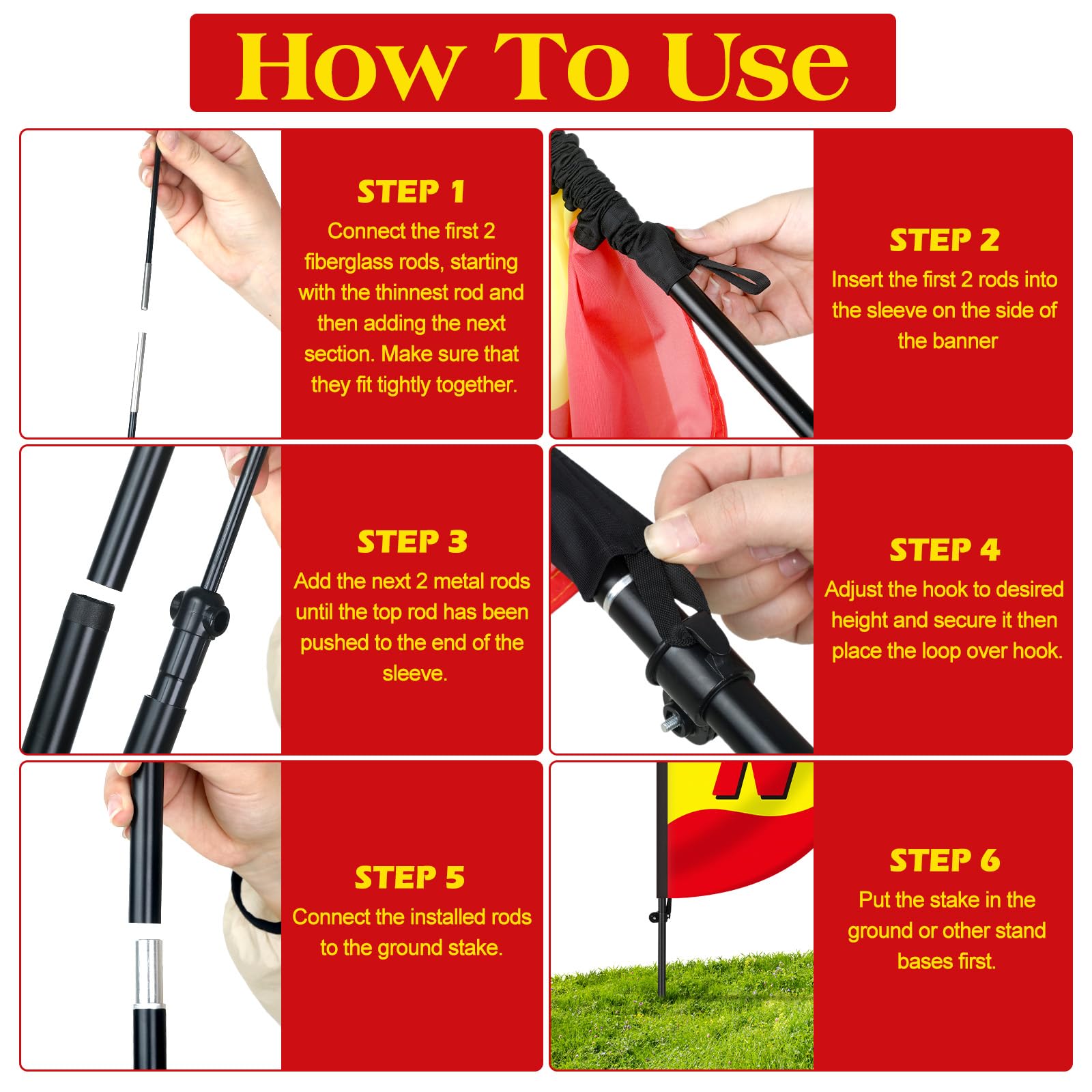 How To Use

STEP 1
Connect the first 2 fiberglass rods, starting with the thinnest rod and then adding the next section. Make sure that they fit tightly together.

STEP 2
Insert the first 2 rods into the sleeve on the side of the banner

STEP 3
Add the next 2 metal rods until the top rod has been pushed to the end of the sleeve.

STEP 4
Adjust the hook to desired height and secure it then place the loop over hook.

STEP 5
Connect the installed rods to the ground stake.

STEP 6
Put the stake in the ground or other stand bases first.