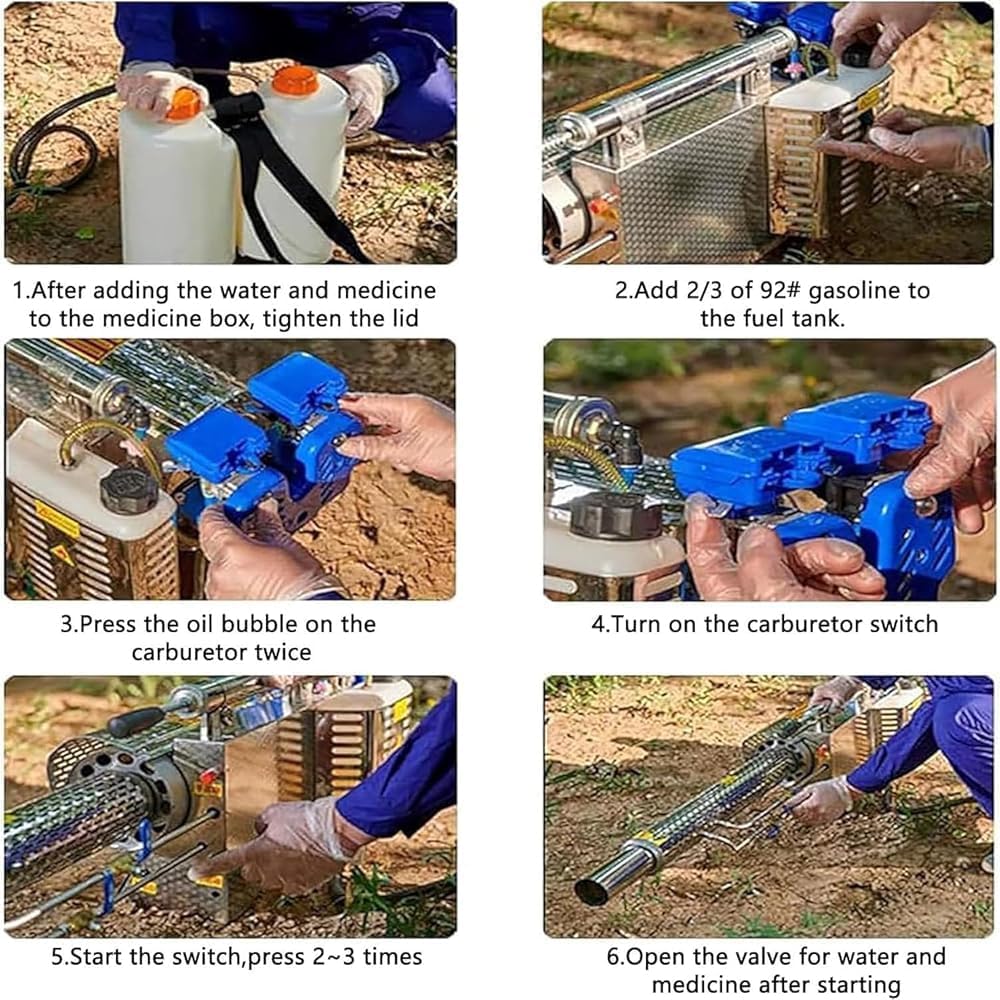 1.After adding the water and medicine to the medicine box, tighten the lid

2.Add 2/3 of 92# gasoline to the fuel tank.

3.Press the oil bubble on the carburetor twice

4.Turn on the carburetor switch

5.Start the switch,press 2~3 times

6.Open the valve for water and medicine after starting