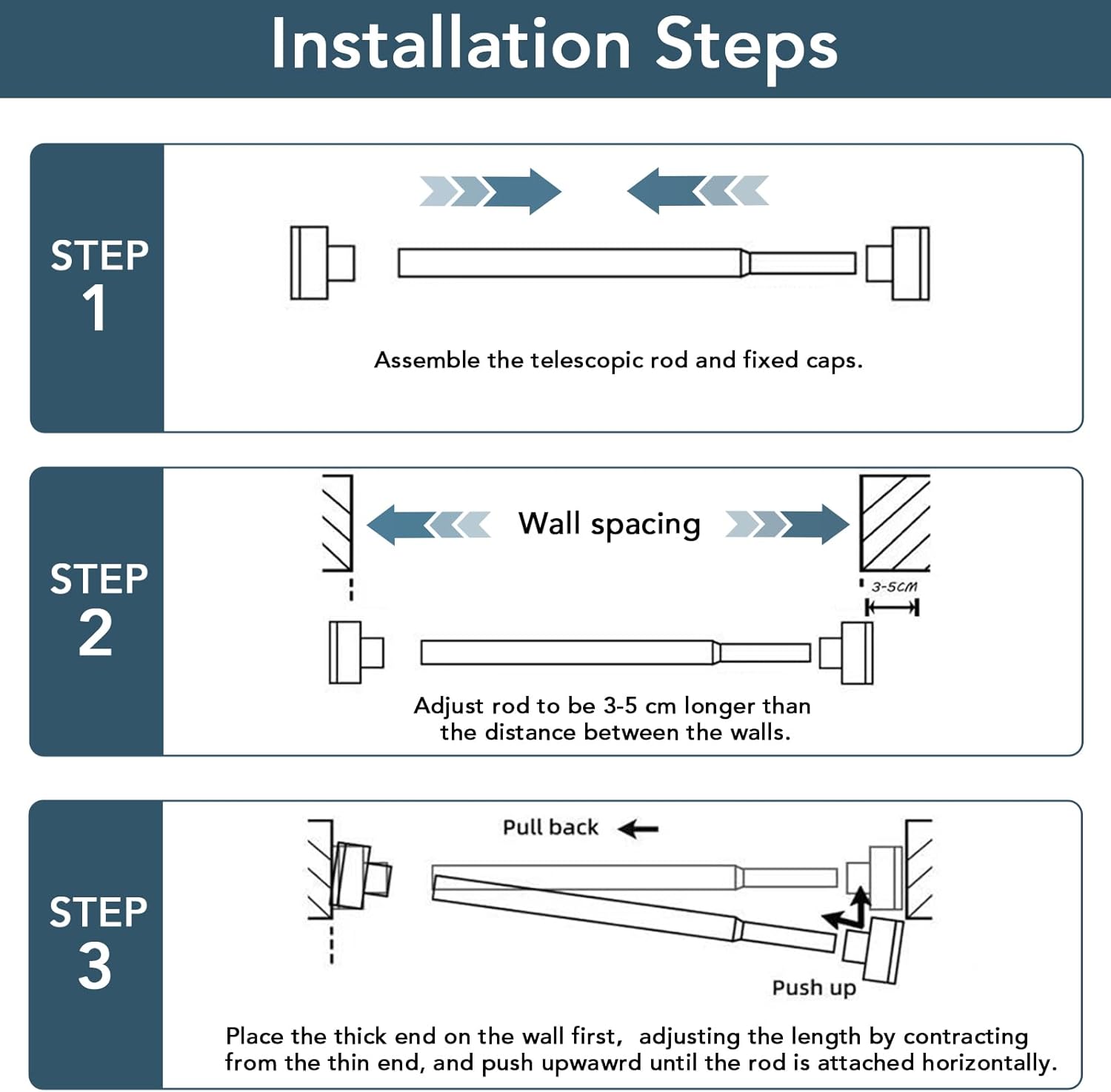 Installation Steps

STEP 1

Assemble the telescopic rod and fixed caps.

STEP 2

Wall spacing

3-5CM

Adjust rod to be 3-5 cm longer than the distance between the walls.

STEP 3

Pull back

Push up

Place the thick end on the wall first, adjusting the length by contracting from the thin end, and push upwawrd until the rod is attached horizontally.