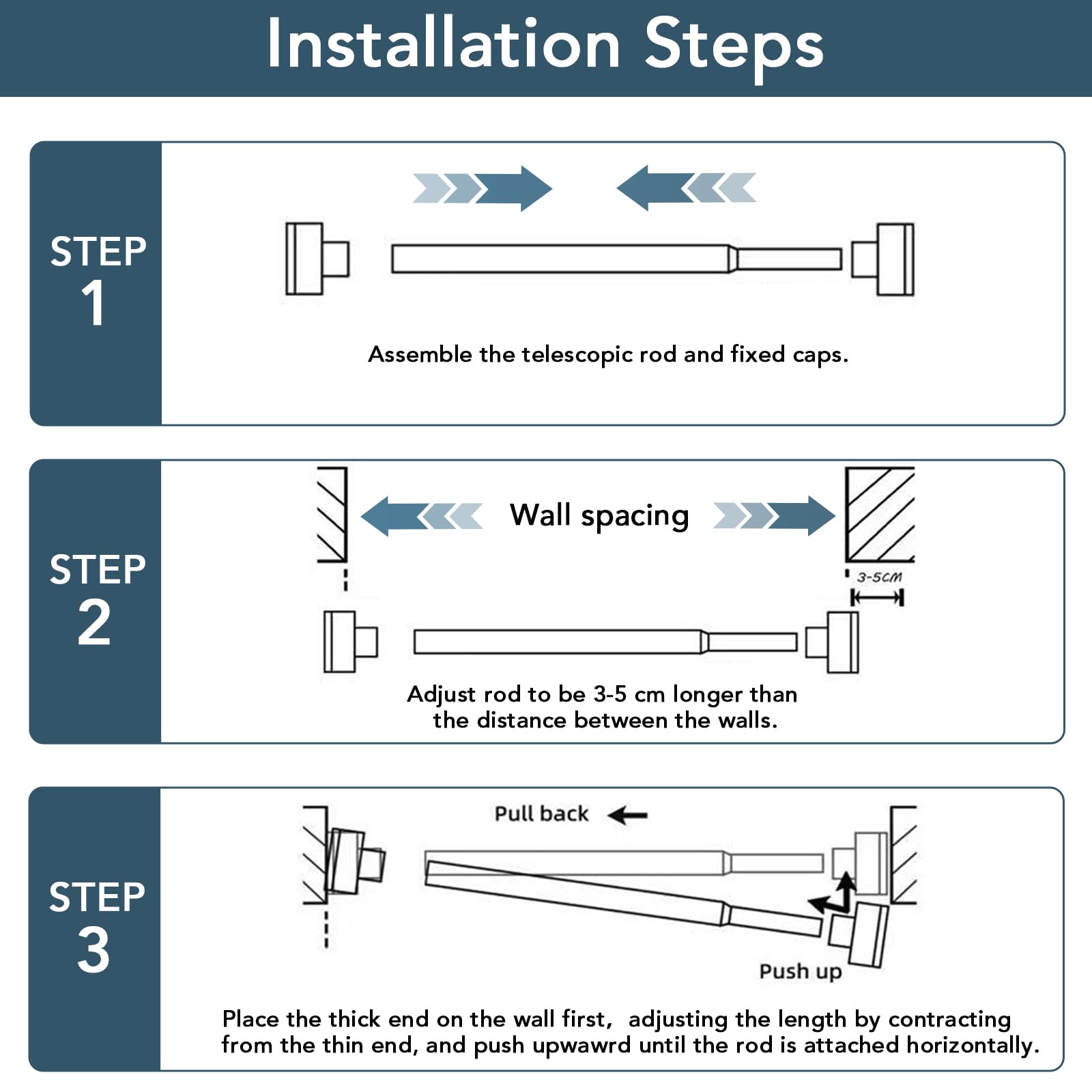 Installation Steps

STEP 1

Assemble the telescopic rod and fixed caps.

STEP 2

Wall spacing

3-5CM

Adjust rod to be 3-5 cm longer than the distance between the walls.

STEP 3

Pull back

Push up

Place the thick end on the wall first, adjusting the length by contracting from the thin end, and push upwawrd until the rod is attached horizontally.