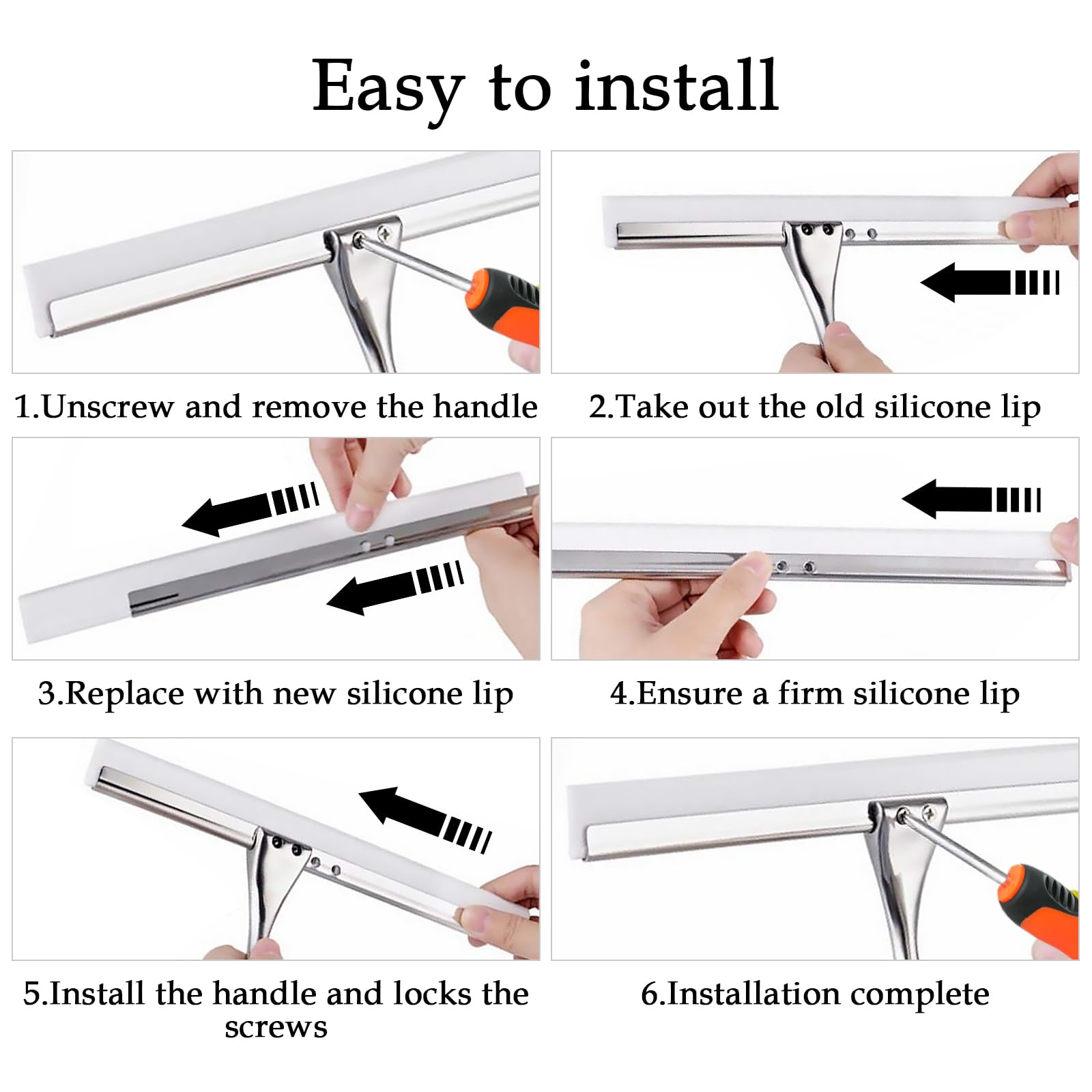 Easy to install

1.Unscrew and remove the handle

2.Take out the old silicone lip

3.Replace with new silicone lip

4.Ensure a firm silicone lip

5.Install the handle and locks the screws

6.Installation complete