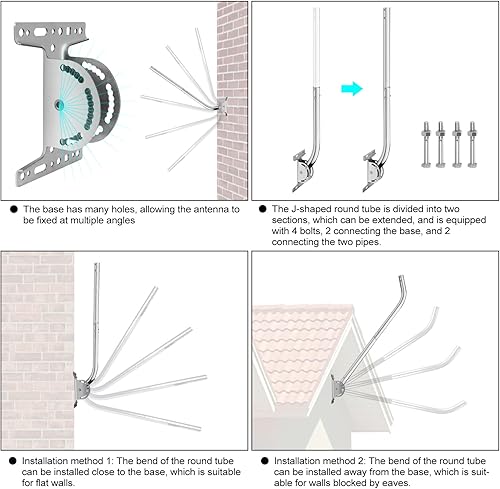 ● The base has many holes, allowing the antenna to be fixed at multiple angles

● The J-shaped round tube is divided into two sections, which can be extended, and is equipped with 4 bolts, 2 connecting the base, and 2 connecting the two pipes.

● Installation method 1: The bend of the round tube can be installed close to the base, which is suitable for flat walls.

● Installation method 2: The bend of the round tube can be installed away from the base, which is suitable for walls blocked by eaves.