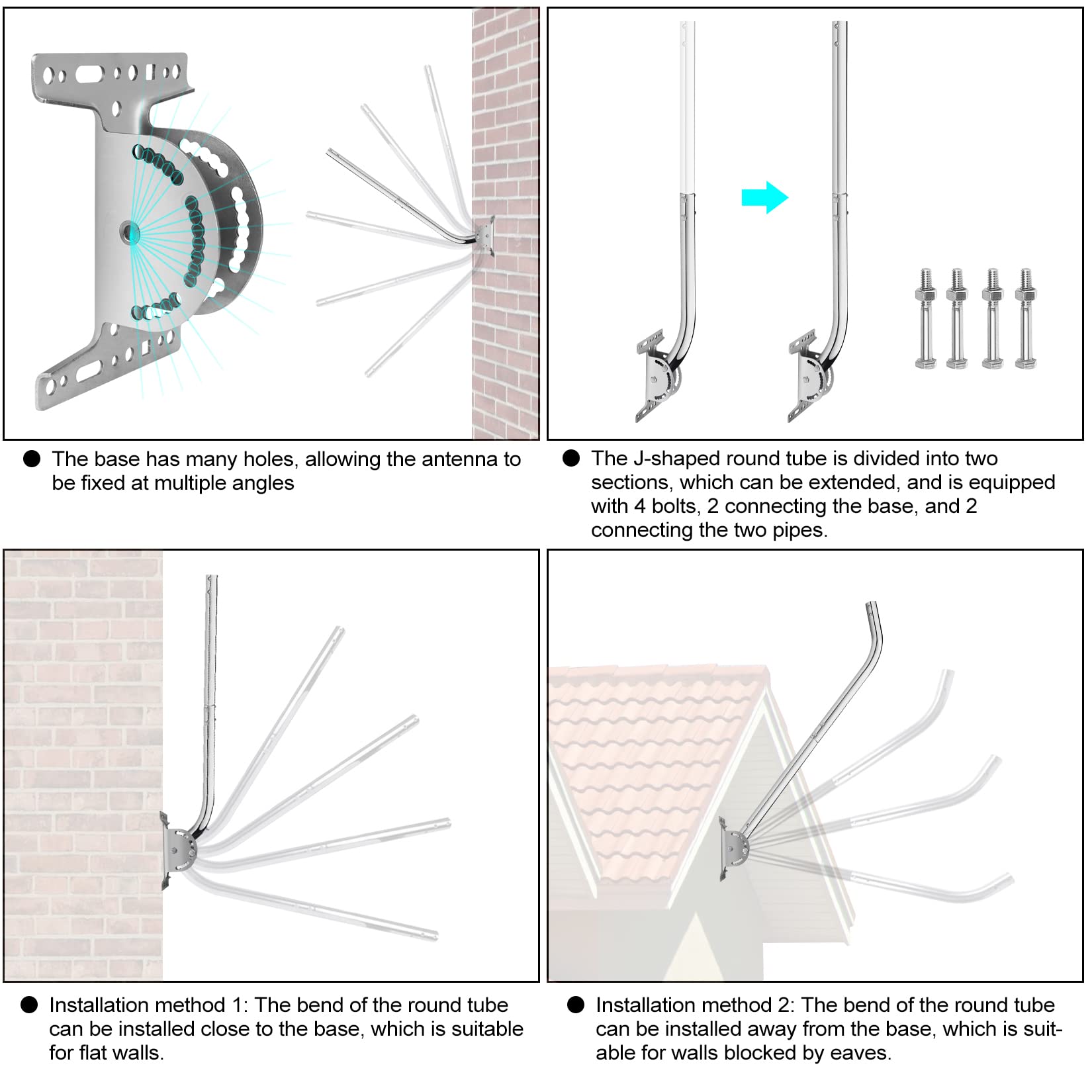 ● The base has many holes, allowing the antenna to be fixed at multiple angles

● The J-shaped round tube is divided into two sections, which can be extended, and is equipped with 4 bolts, 2 connecting the base, and 2 connecting the two pipes.

● Installation method 1: The bend of the round tube can be installed close to the base, which is suitable for flat walls.

● Installation method 2: The bend of the round tube can be installed away from the base, which is suitable for walls blocked by eaves.