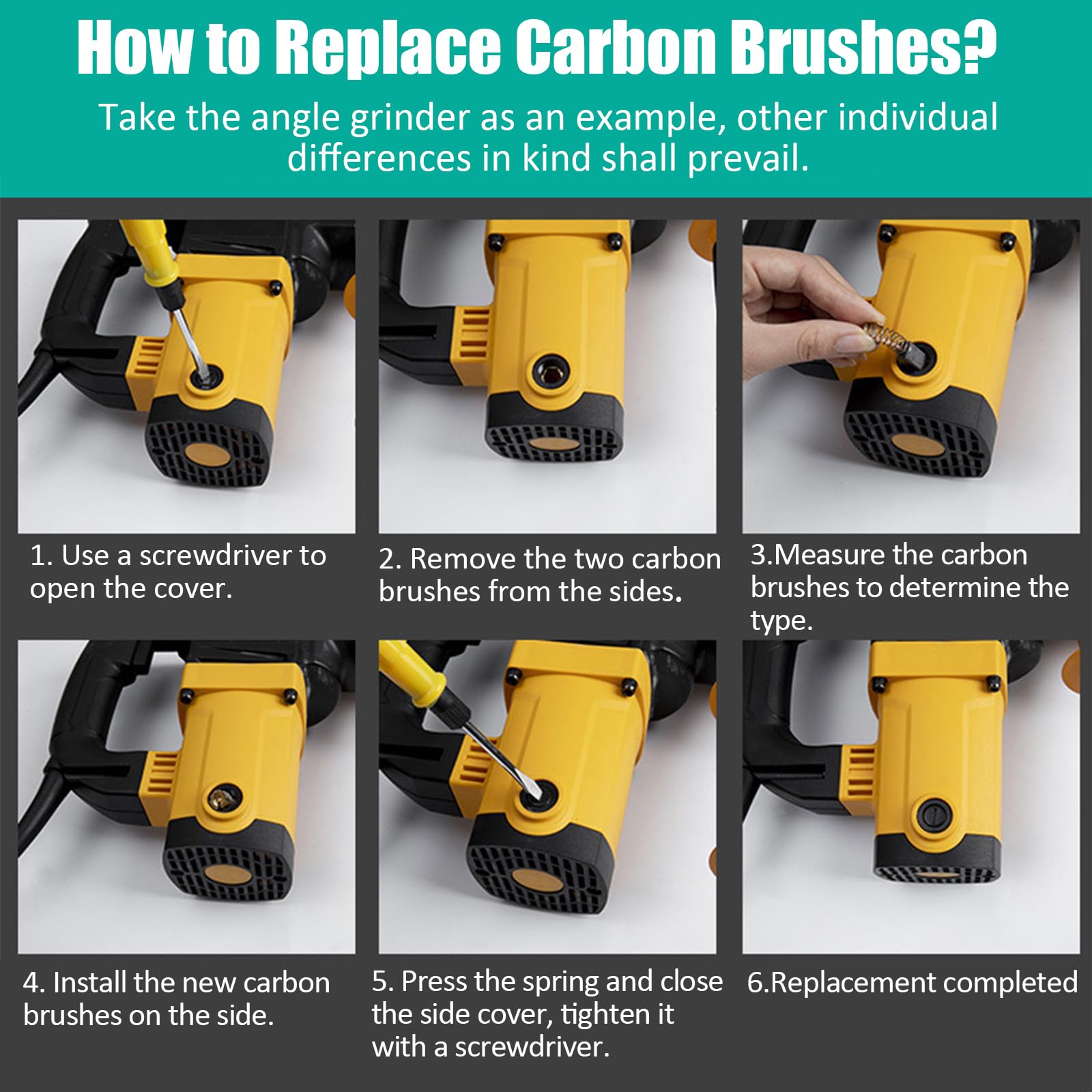 How to Replace Carbon Brushes?

Take the angle grinder as an example, other individual differences in kind shall prevail.

1. Use a screwdriver to open the cover.

2. Remove the two carbon brushes from the sides.

3.Measure the carbon brushes to determine the type.

4. Install the new carbon brushes on the side.

5. Press the spring and close the side cover, tighten it with a screwdriver.

6.Replacement completed