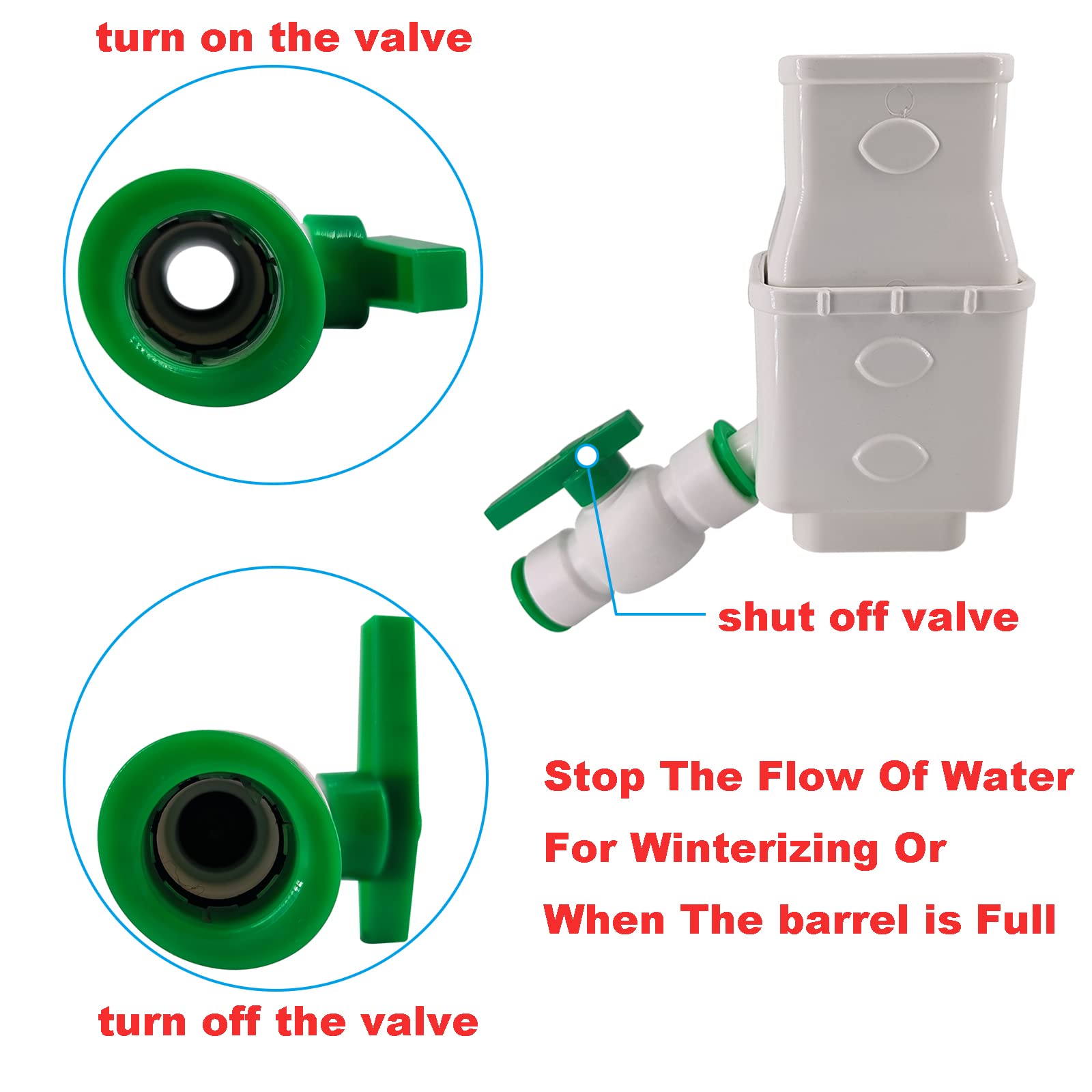 turn on the valve

shut off valve

Stop The Flow Of Water For Winterizing Or When The barrel is Full

turn off the valve