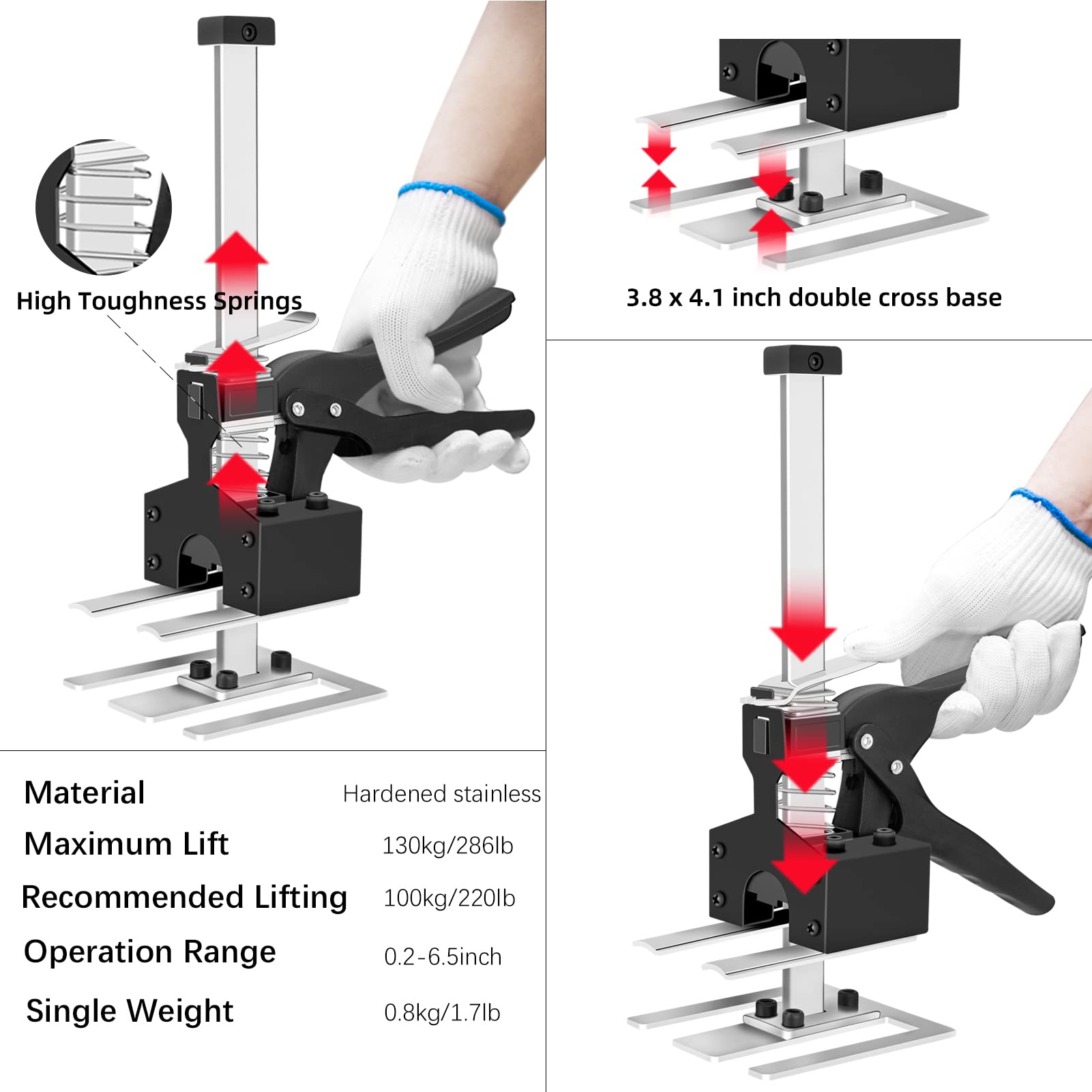 High Toughness Springs

3.8 x 4.1 inch double cross base

| Material | Hardened stainless |
|---|---|
| Maximum Lift | 130kg/286lb |
| Recommended Lifting | 100kg/220lb |
| Operation Range | 0.2-6.5inch |
| Single Weight | 0.8kg/1.7lb |