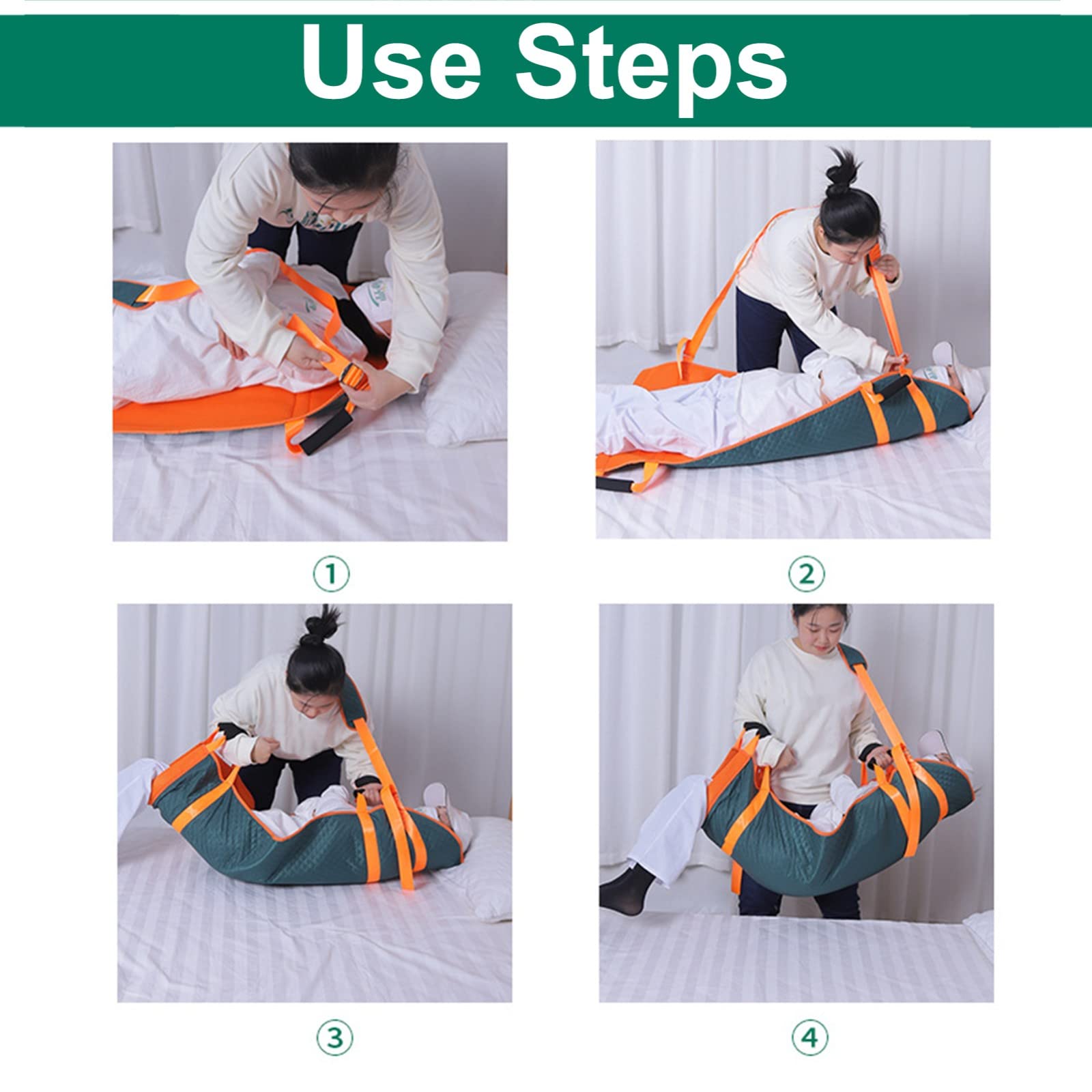 Use Steps

①

②

③

④