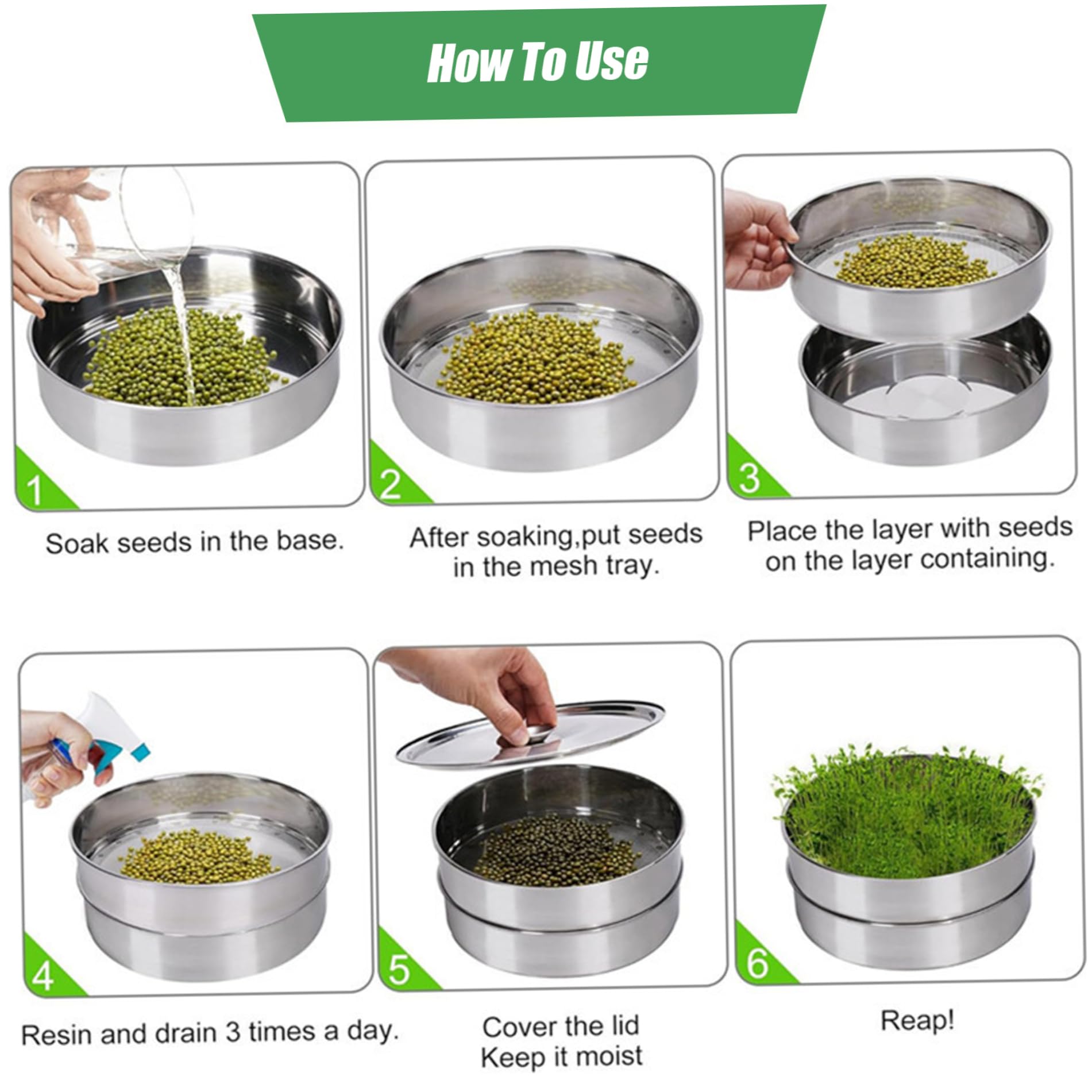 How To Use

1

Soak seeds in the base.

2

After soaking,put seeds in the mesh tray.

3

Place the layer with seeds on the layer containing.

4

Resin and drain 3 times a day.

5

Cover the lid
Keep it moist

6

Reap!