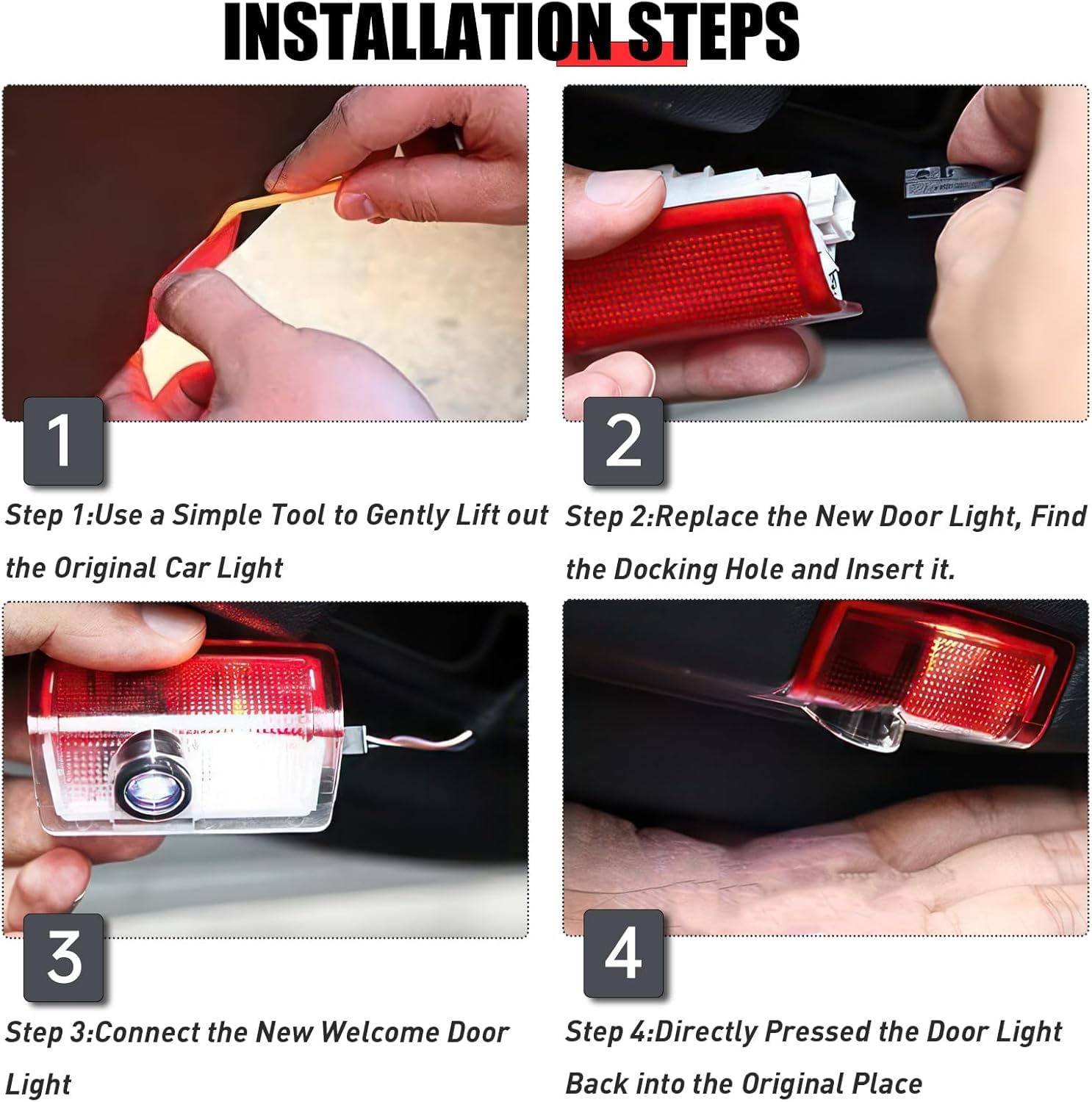 INSTALLATION STEPS

1

Step 1:Use a Simple Tool to Gently Lift out the Original Car Light

2

Step 2:Replace the New Door Light, Find the Docking Hole and Insert it.

3

Step 3:Connect the New Welcome Door Light

4

Step 4:Directly Pressed the Door Light Back into the Original Place