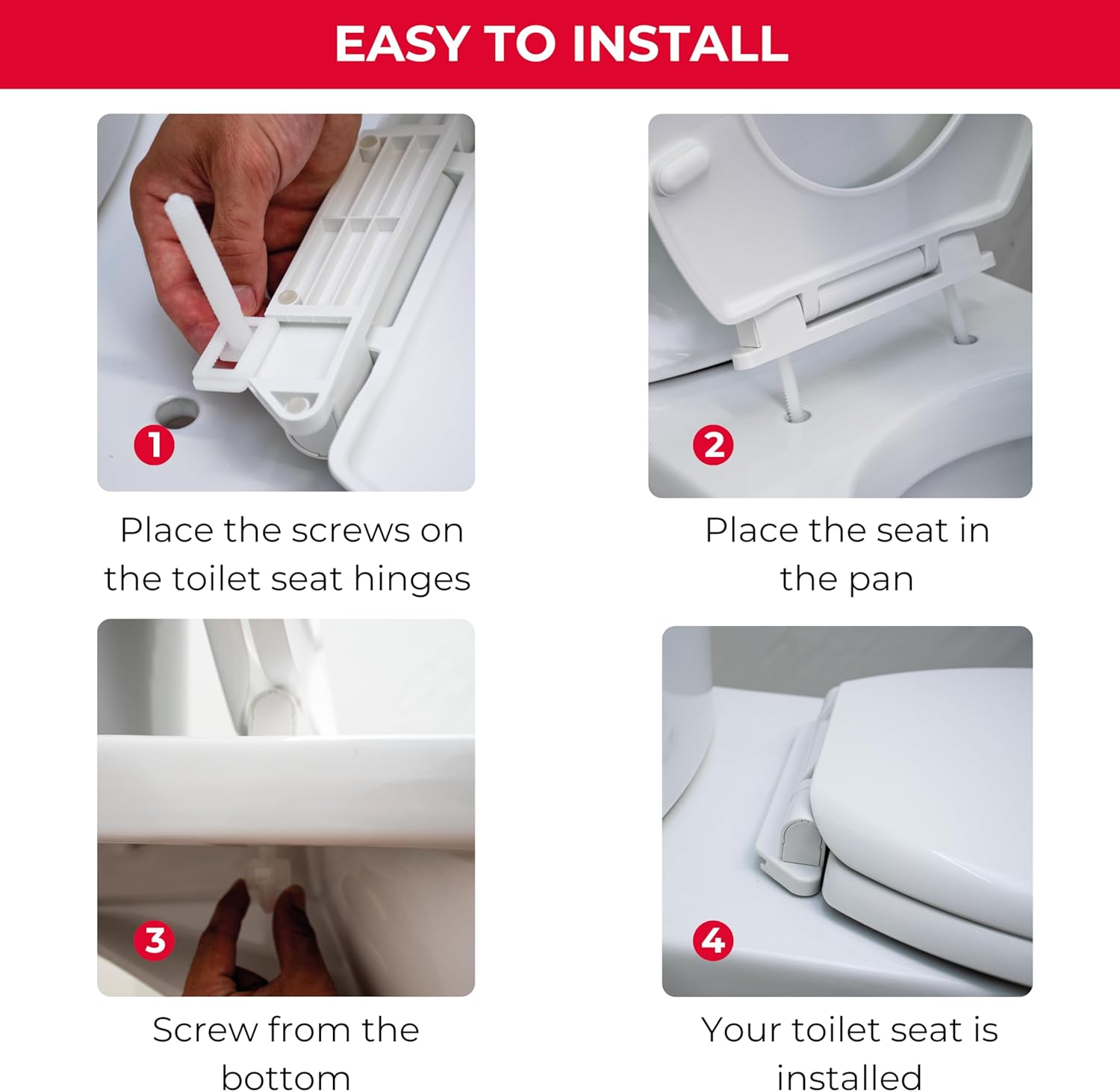 EASY TO INSTALL

1

Place the screws on the toilet seat hinges

2

Place the seat in the pan

3

Screw from the bottom

4

Your toilet seat is installed