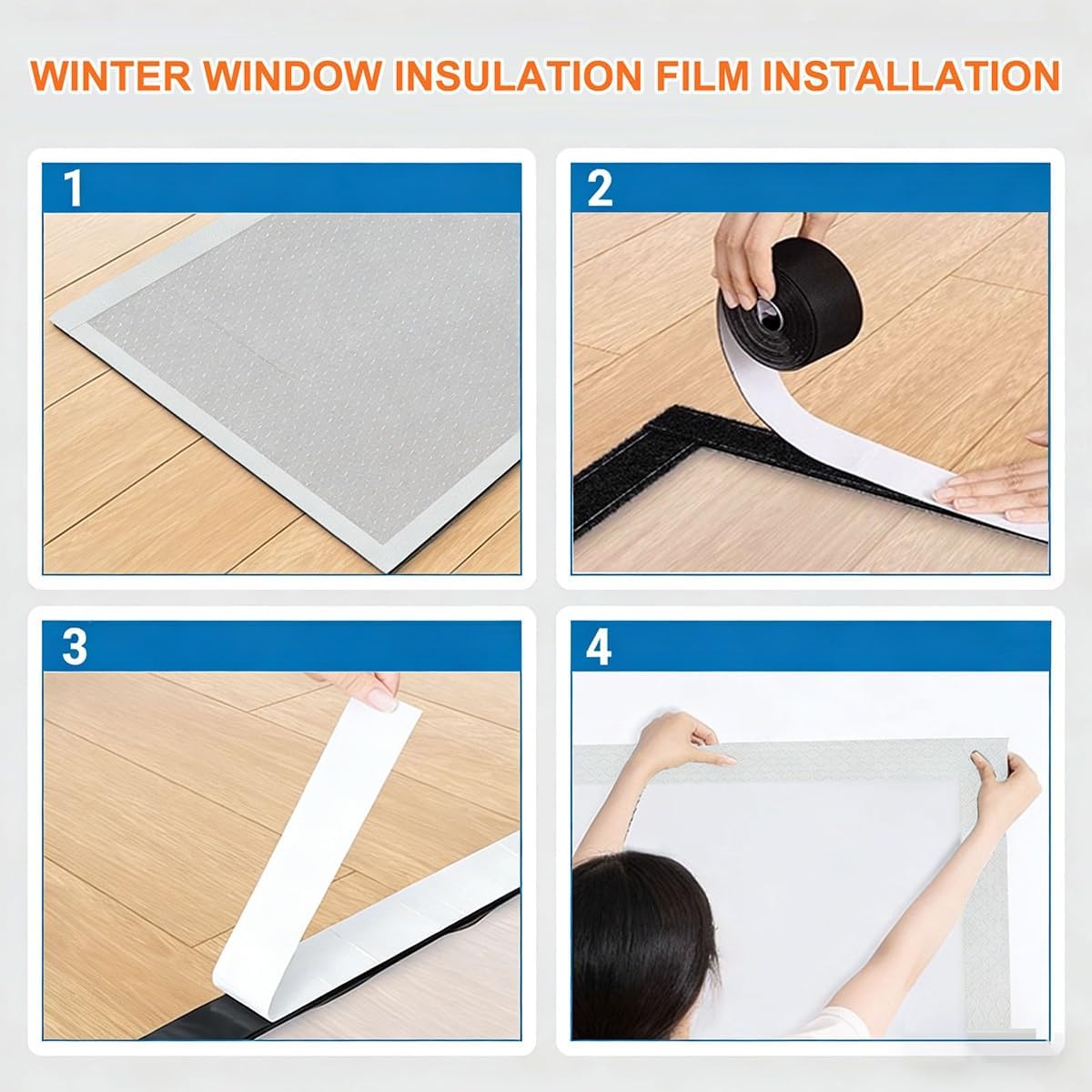 WINTER WINDOW INSULATION FILM INSTALLATION

1

2

3

4