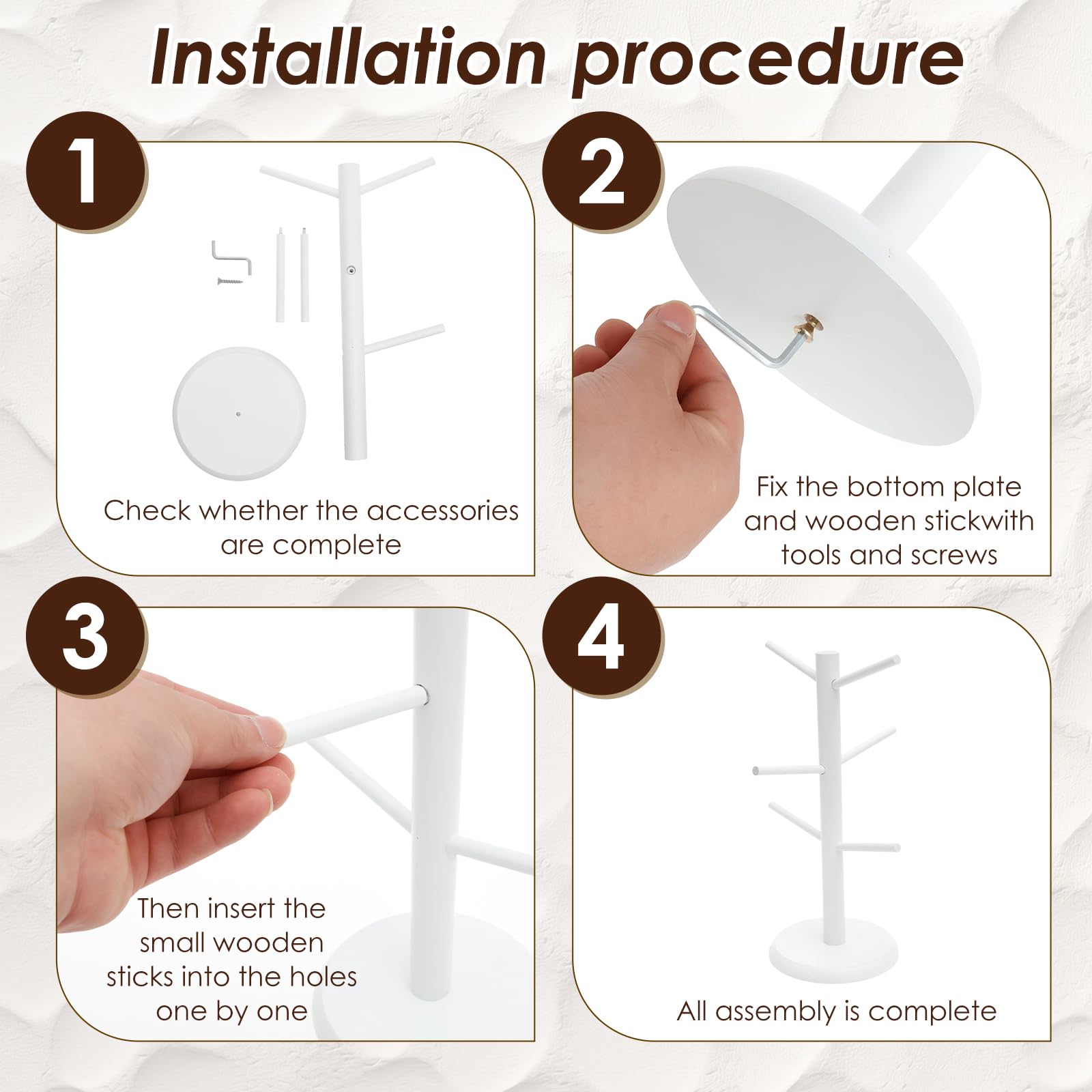 Installation procedure

1

Check whether the accessories are complete

2

Fix the bottom plate and wooden stickwith tools and screws

3

Then insert the small wooden sticks into the holes one by one

4

All assembly is complete