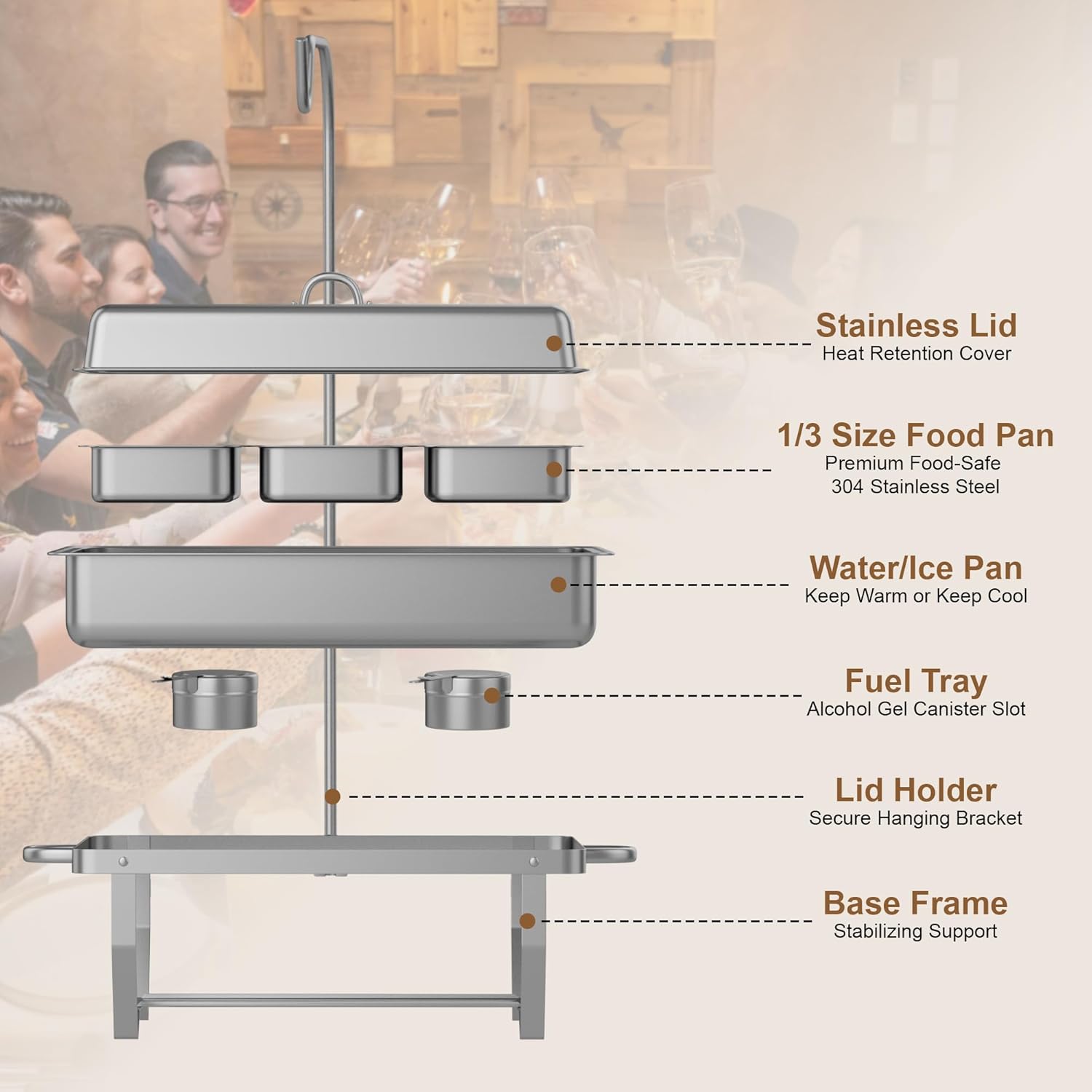 Stainless Lid
Heat Retention Cover

1/3 Size Food Pan
Premium Food-Safe
304 Stainless Steel

Water/Ice Pan
Keep Warm or Keep Cool

Fuel Tray
Alcohol Gel Canister Slot

Lid Holder
Secure Hanging Bracket

Base Frame
Stabilizing Support