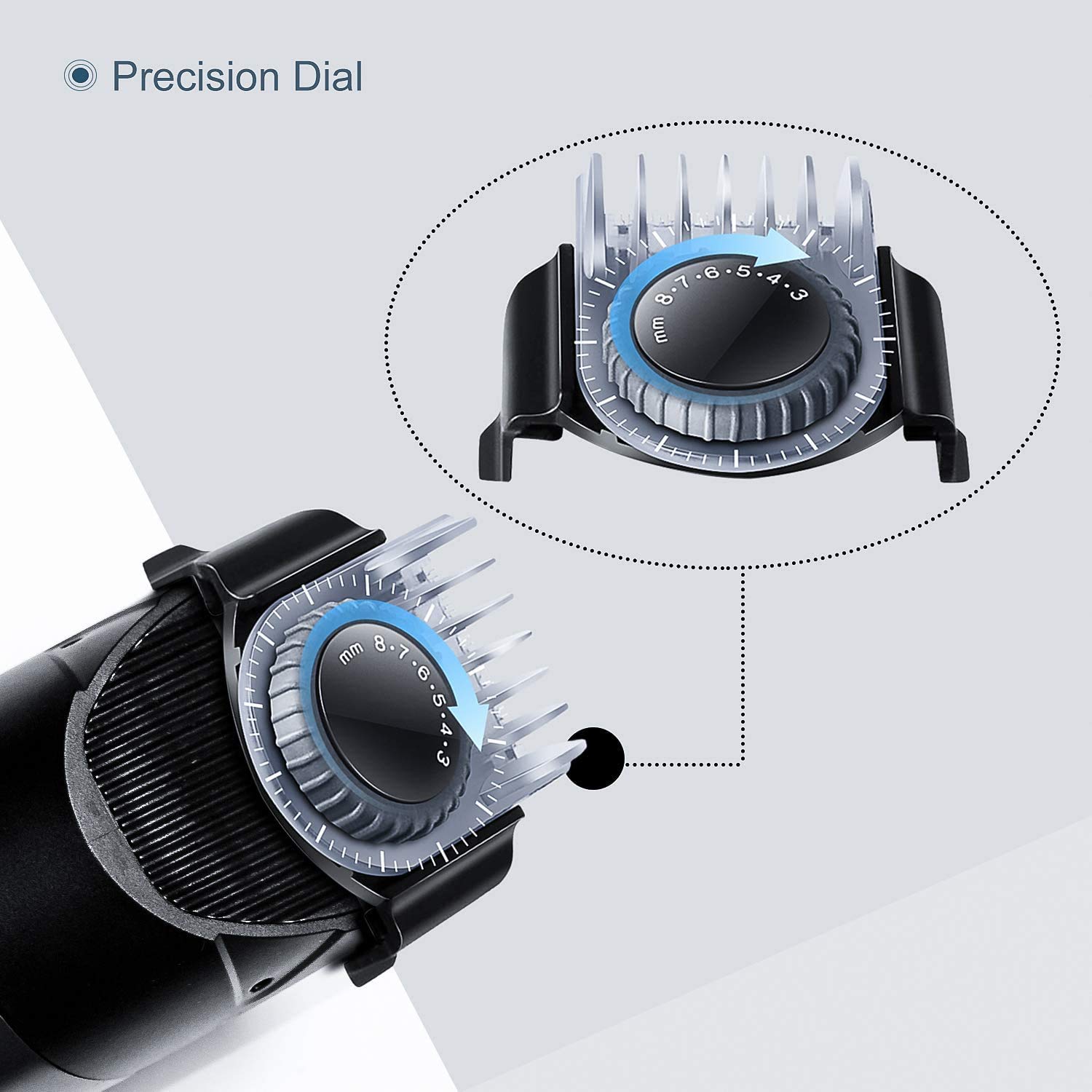 Precision Dial

mm 8·7·6·5·4·3

mm 8·7·6·5·4·3