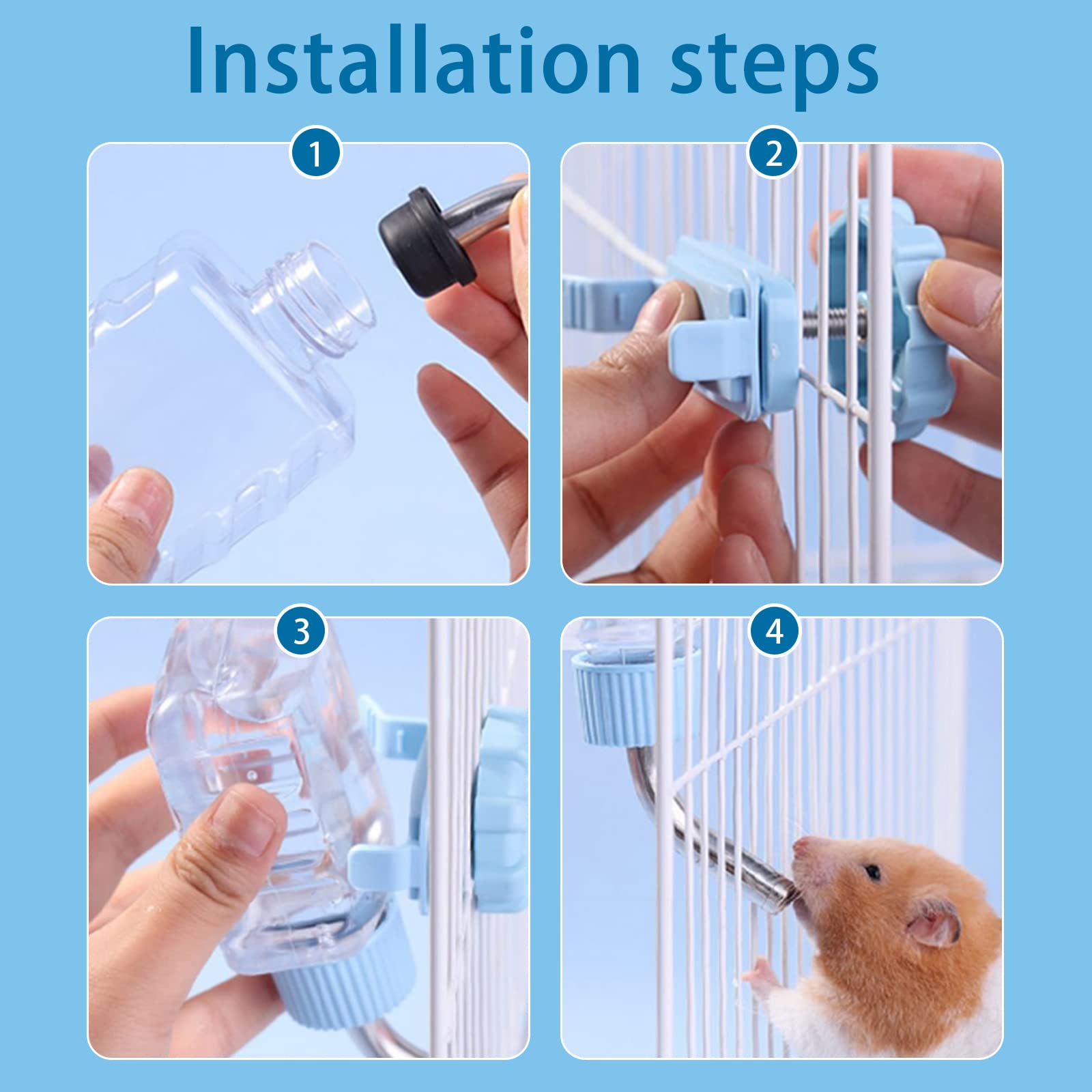 Installation steps

1

2

3

4