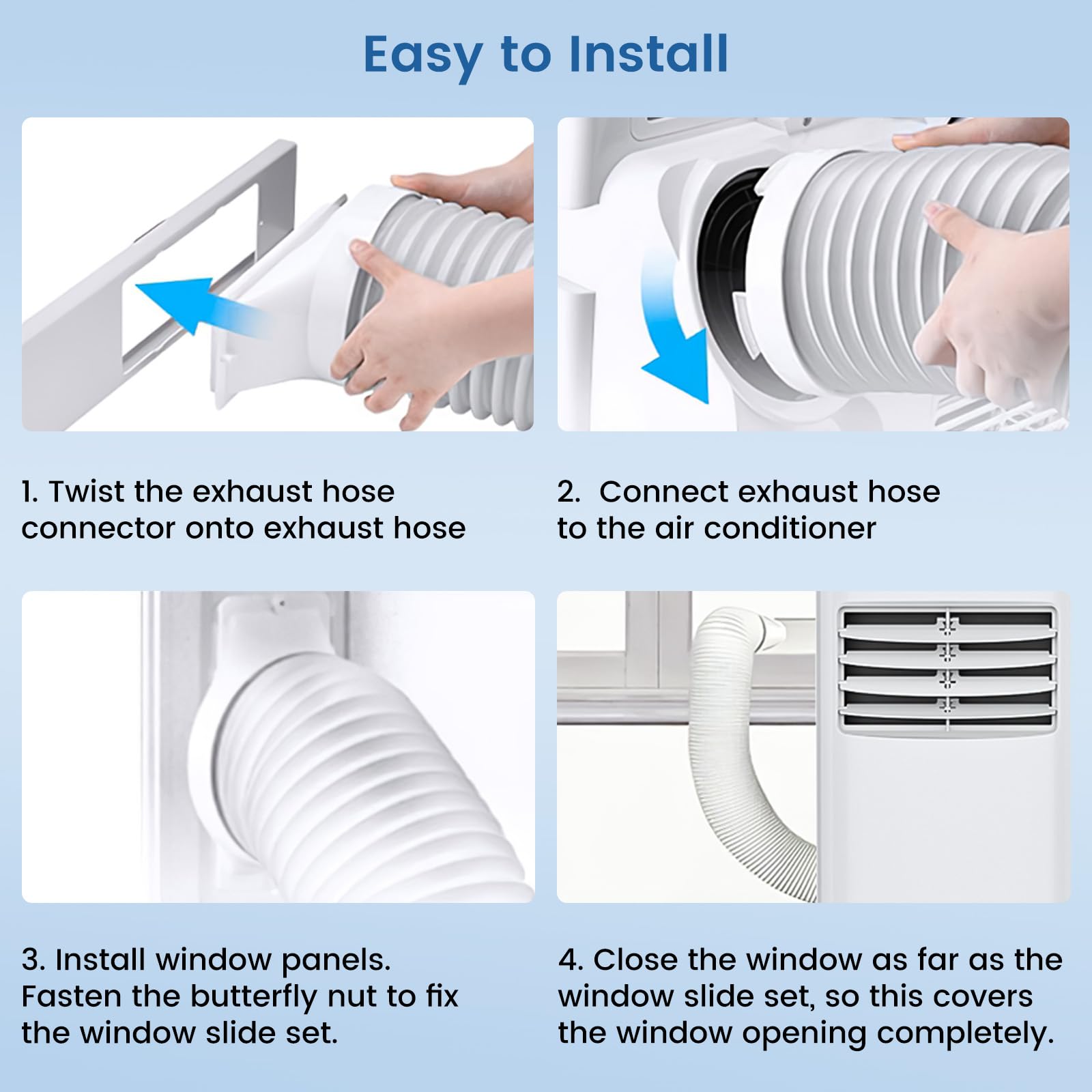 Easy to Install

1. Twist the exhaust hose connector onto exhaust hose

2.  Connect exhaust hose to the air conditioner

3. Install window panels. Fasten the butterfly nut to fix the window slide set.

4. Close the window as far as the window slide set, so this covers the window opening completely.