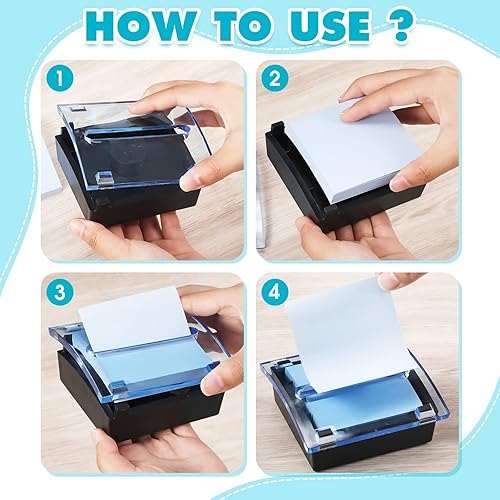 HOW TO USE ?

1

2

3

4