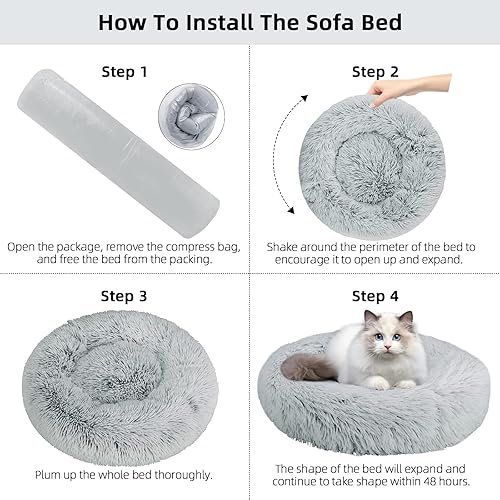 How To Install The Sofa Bed

Step 1

Open the package, remove the compress bag, and free the bed from the packing.

Step 2

Shake around the perimeter of the bed to encourage it to open up and expand.

Step 3

Plum up the whole bed thoroughly.

Step 4

The shape of the bed will expand and continue to take shape within 48 hours.