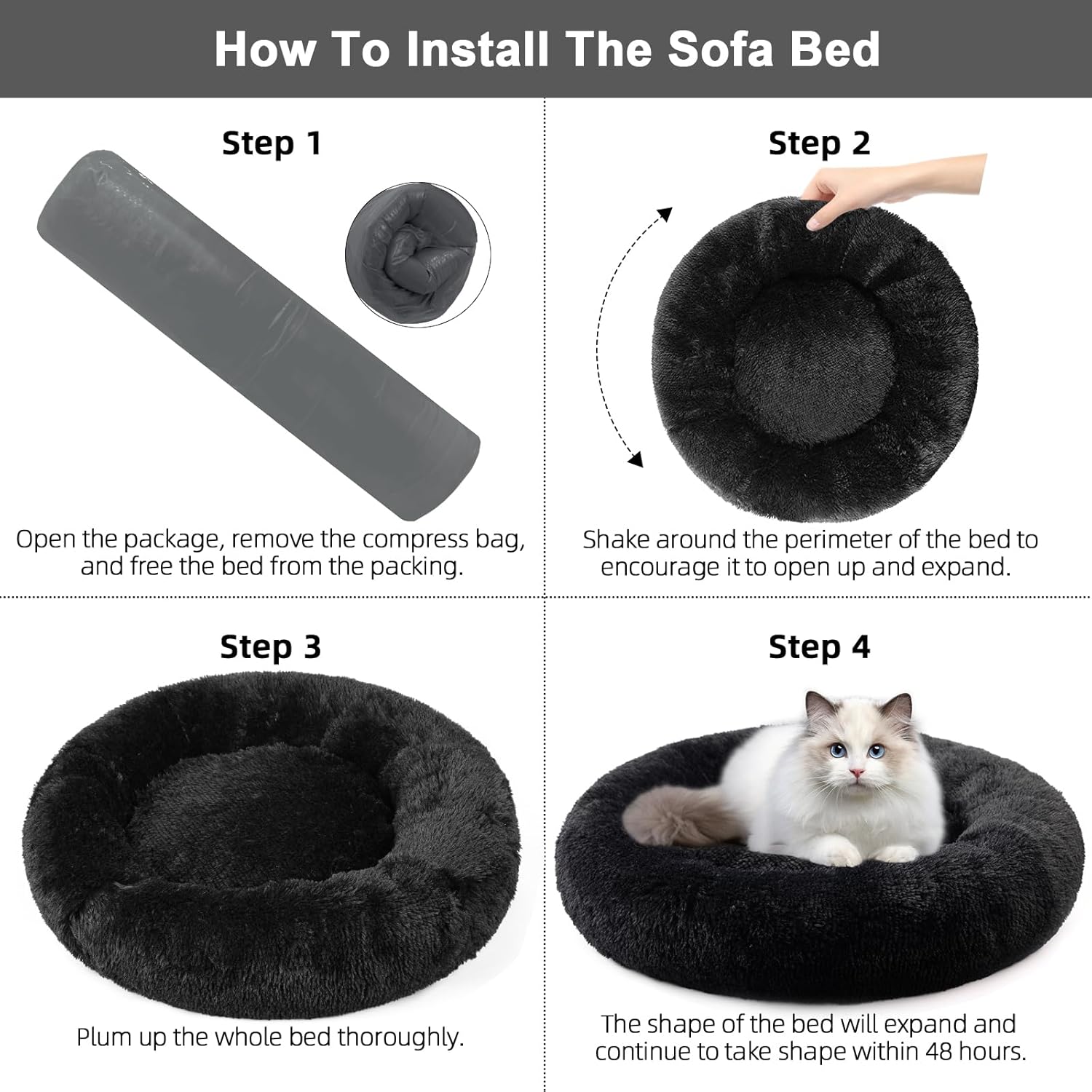 How To Install The Sofa Bed

Step 1

Open the package, remove the compress bag, and free the bed from the packing.

Step 2

Shake around the perimeter of the bed to encourage it to open up and expand.

Step 3

Plum up the whole bed thoroughly.

Step 4

The shape of the bed will expand and continue to take shape within 48 hours.