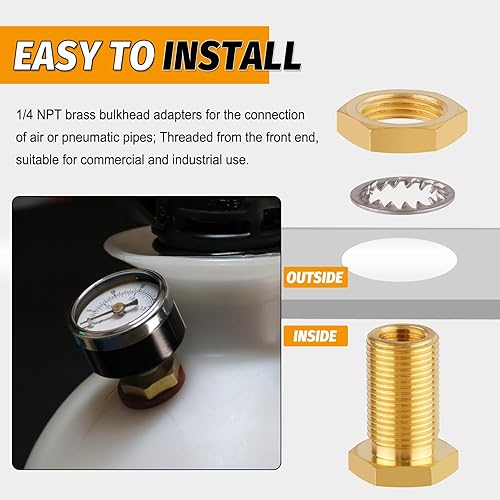 EASY TO INSTALL

1/4 NPT brass bulkhead adapters for the connection of air or pneumatic pipes; Threaded from the front end, suitable for commercial and industrial use.

OUTSIDE

INSIDE