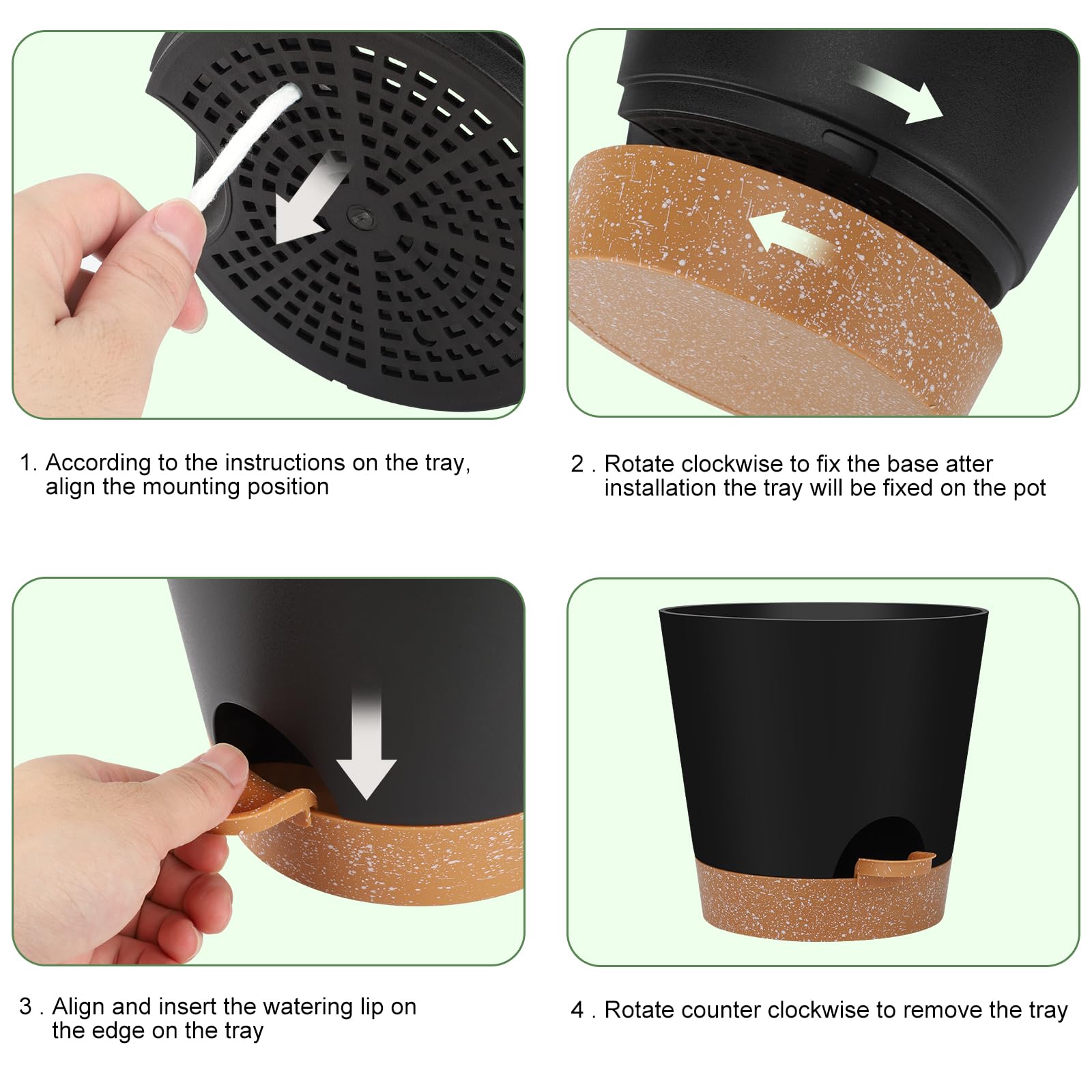 1. According to the instructions on the tray, align the mounting position

2 . Rotate clockwise to fix the base atter installation the tray will be fixed on the pot

3 . Align and insert the watering lip on the edge on the tray

4 . Rotate counter clockwise to remove the tray