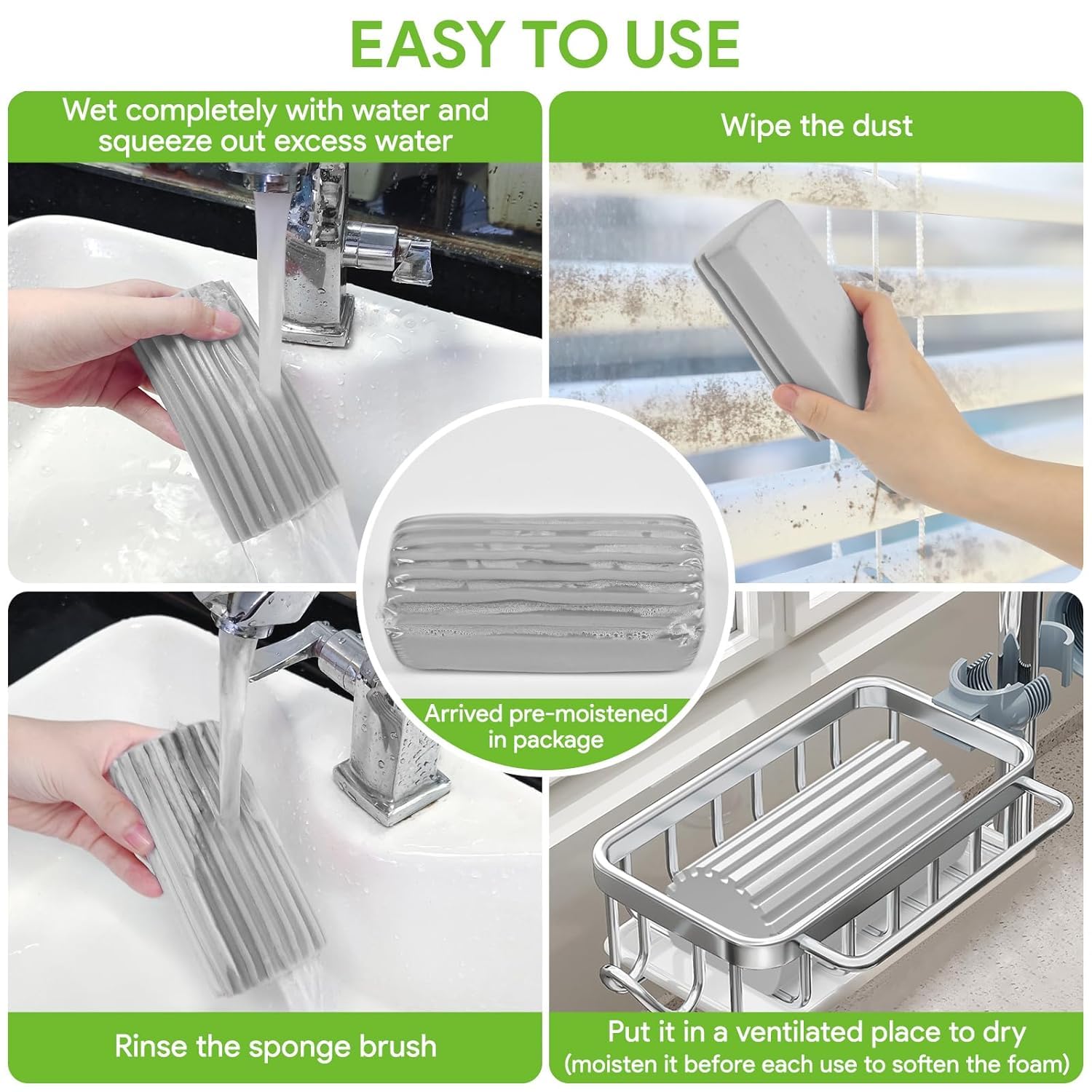 EASY TO USE

Wet completely with water and squeeze out excess water

Wipe the dust

Arrived pre-moistened in package

Rinse the sponge brush

Put it in a ventilated place to dry
(moisten it before each use to soften the foam)