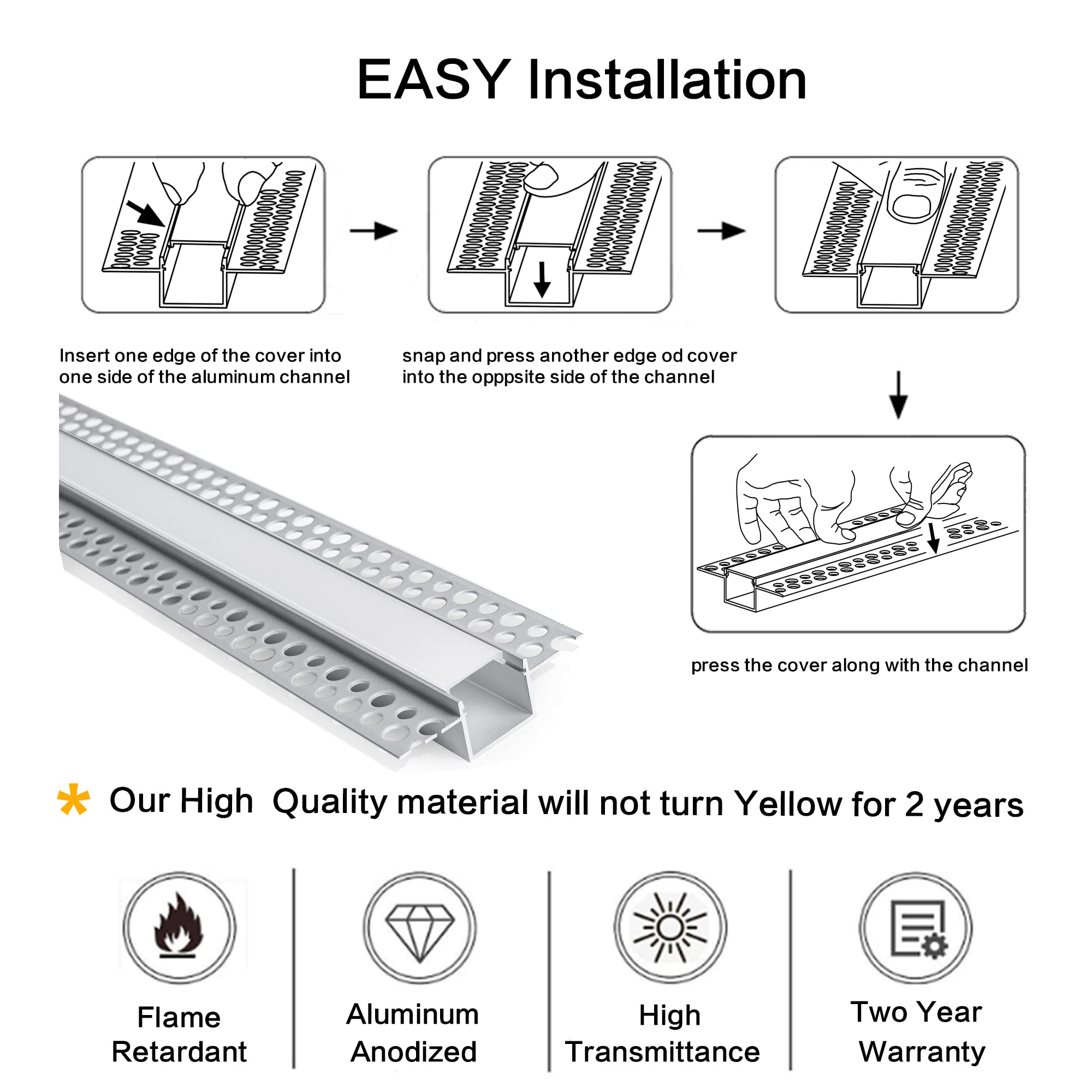 EASY Installation

Insert one edge of the cover into one side of the aluminum channel

snap and press another edge od cover into the opppsite side of the channel

press the cover along with the channel

* Our High Quality material will not turn Yellow for 2 years

Flame Retardant

Aluminum Anodized

High Transmittance

Two Year Warranty