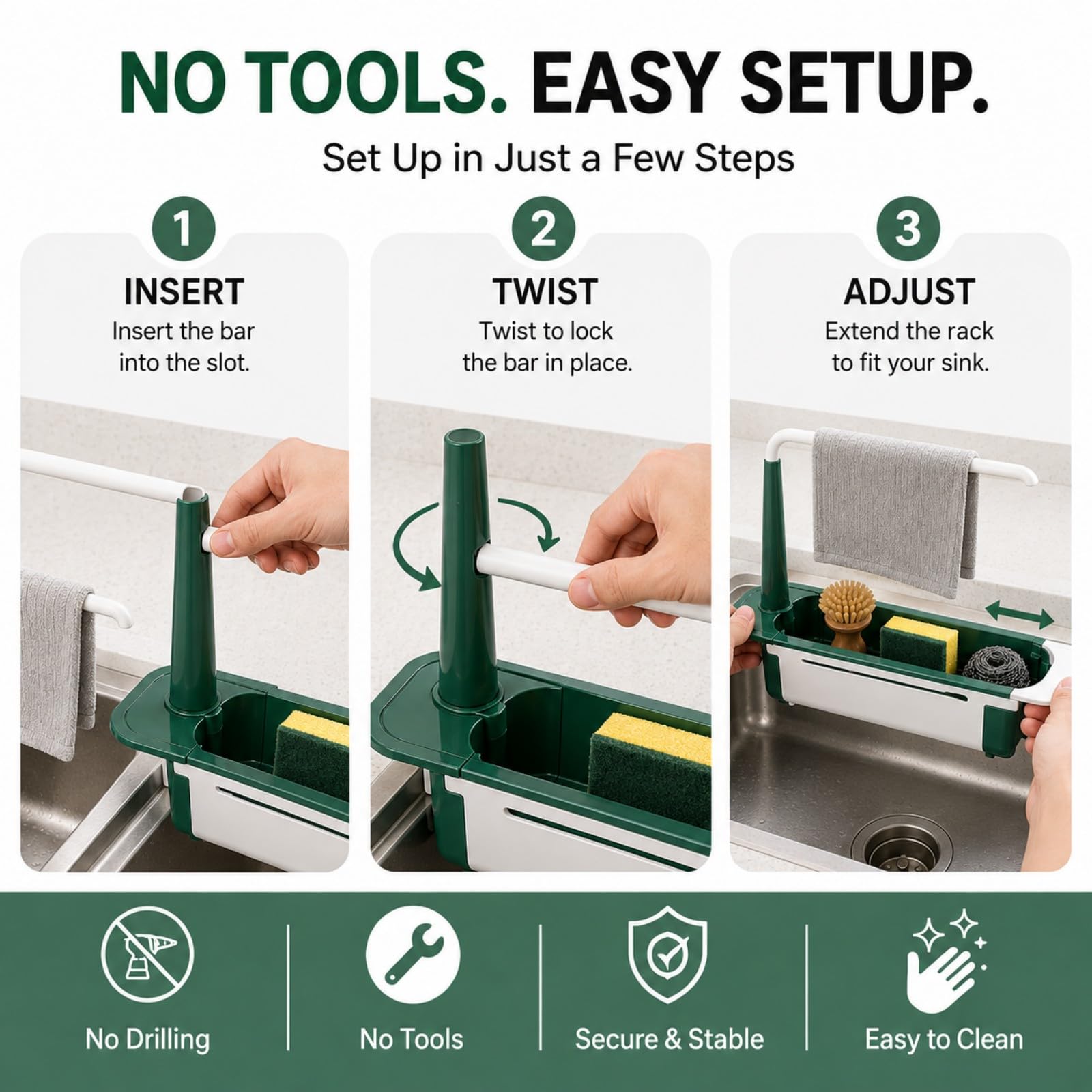 NO TOOLS. EASY SETUP.

Set Up in Just a Few Steps

1

INSERT

Insert the bar into the slot.

2

TWIST

Twist to lock the bar in place.

3

ADJUST

Extend the rack to fit your sink.

No Drilling

No Tools

Secure & Stable

Easy to Clean