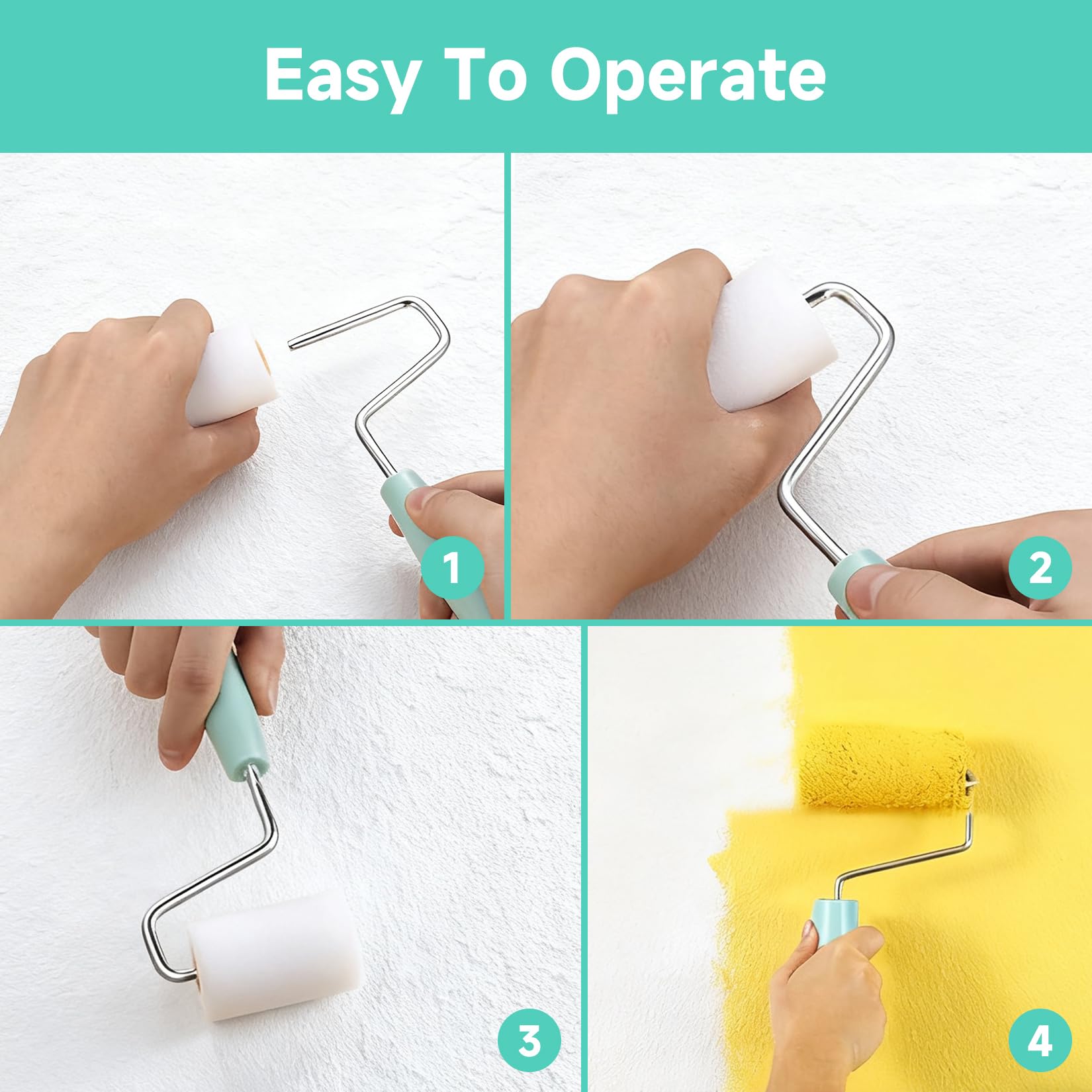 Easy To Operate

1

2

3

4