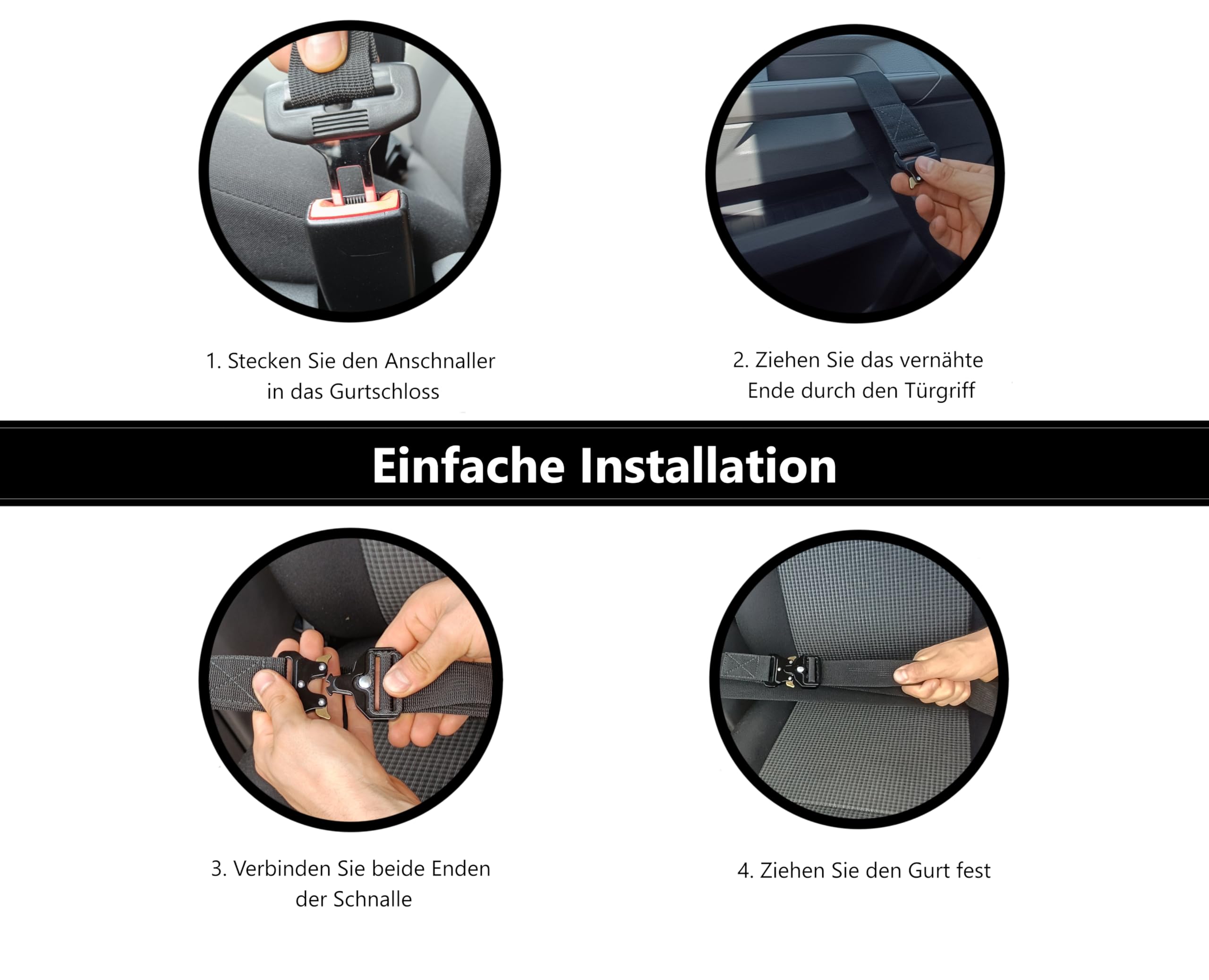 1. Stecken Sie den Anschnaller in das Gurtschloss

2. Ziehen Sie das vernähte Ende durch den Türgriff

Einfache Installation

3. Verbinden Sie beide Enden der Schnalle

4. Ziehen Sie den Gurt fest