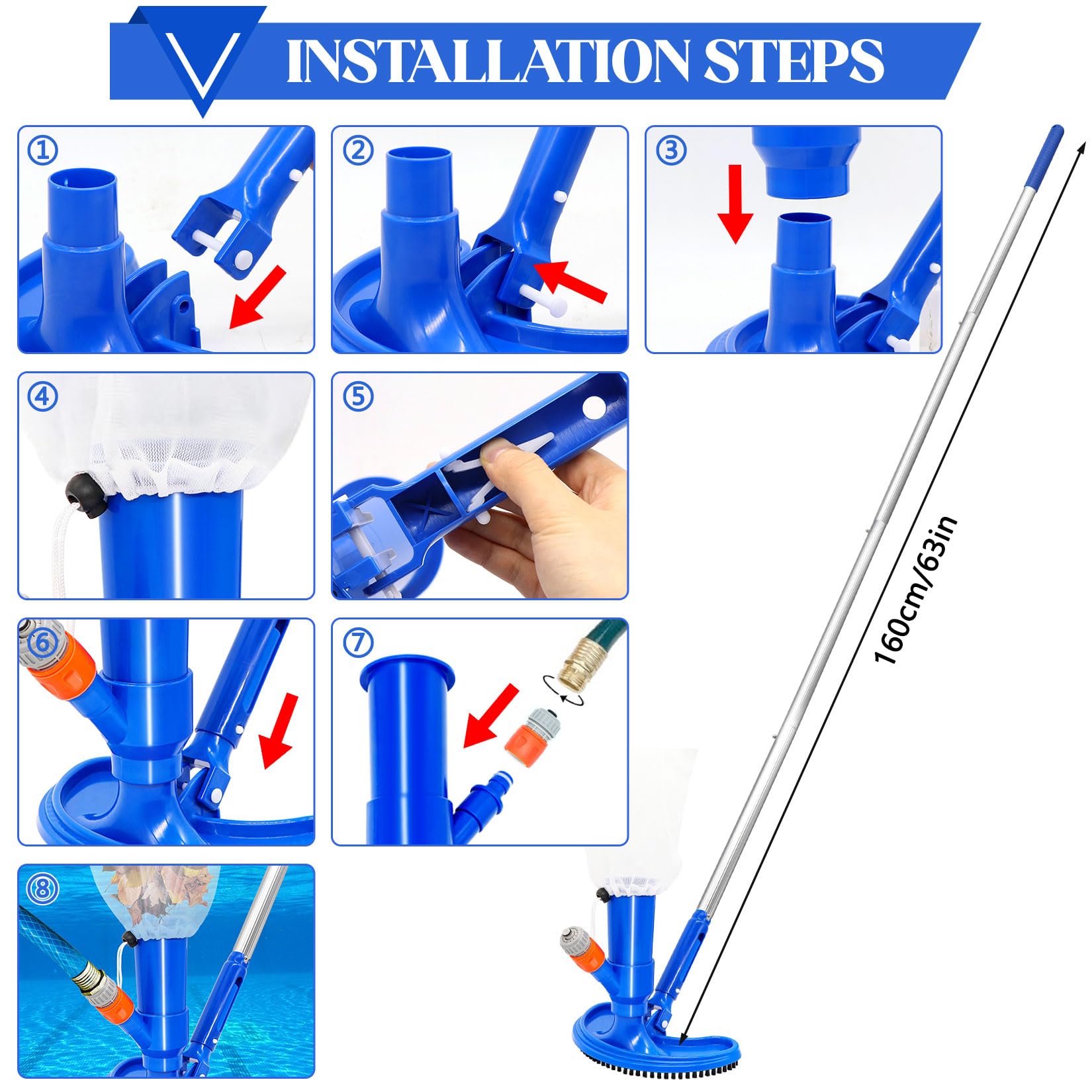 INSTALLATION STEPS

①

②

③

④

⑤

⑥

⑦

⑧

160cm/63in