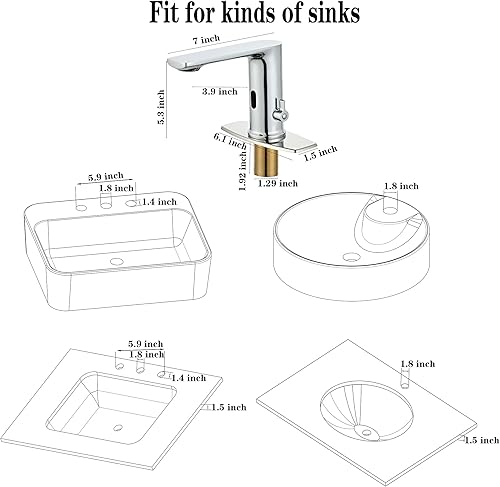 Fit for kinds of sinks

7 inch
3.9 inch
5.3 inch
6.1 inch
1.5 inch
1.92 inch
1.29 inch

5.9 inch
1.8 inch
1.4 inch

1.8 inch

5.9 inch
1.8 inch
1.4 inch
1.5 inch

1.8 inch
1.5 inch