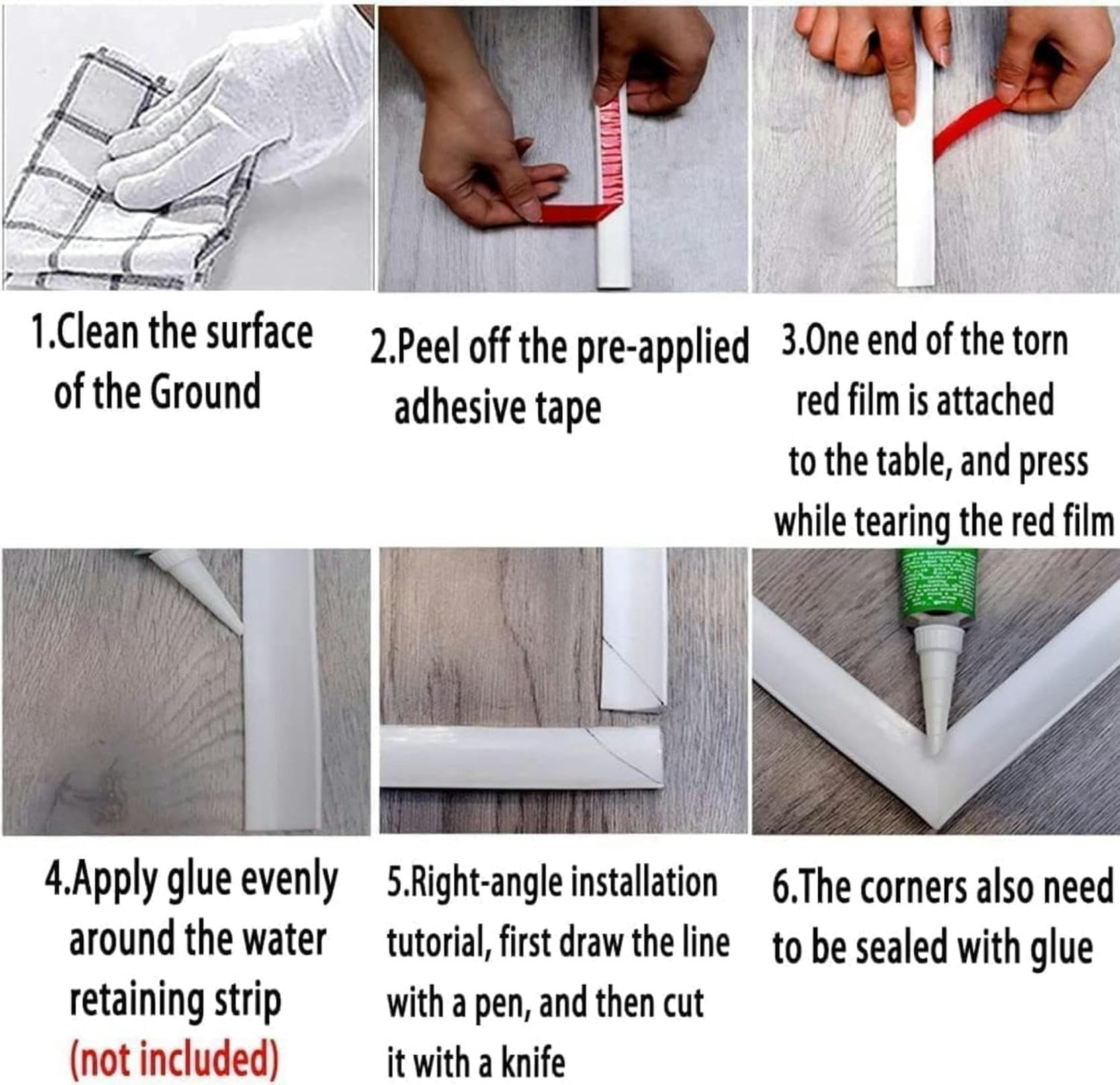 1.Clean the surface of the Ground

2.Peel off the pre-applied adhesive tape

3.One end of the torn red film is attached to the table, and press while tearing the red film

4.Apply glue evenly around the water retaining strip (not included)

5.Right-angle installation tutorial, first draw the line with a pen, and then cut it with a knife

6.The corners also need to be sealed with glue