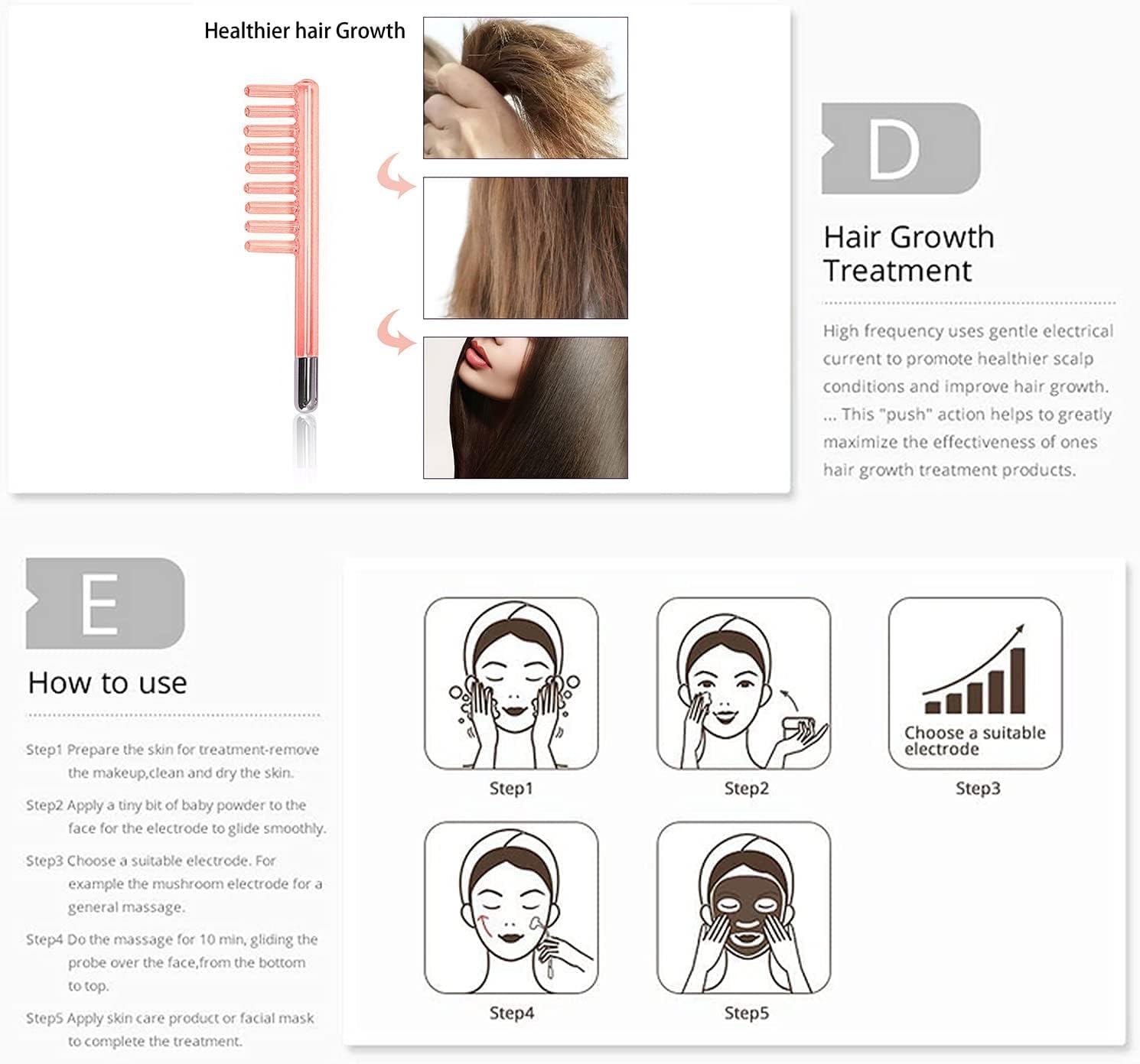 Healthier hair Growth

D

Hair Growth Treatment

High frequency uses gentle electrical current to promote healthier scalp conditions and improve hair growth. ... This "push" action helps to greatly maximize the effectiveness of ones hair growth treatment products.

E

How to use

Step1 Prepare the skin for treatment-remove the makeup,clean and dry the skin.

Step2 Apply a tiny bit of baby powder to the face for the electrode to glide smoothly.

Step3 Choose a suitable electrode. For example the mushroom electrode for a general massage.

Step4 Do the massage for 10 min, gliding the probe over the face,from the bottom to top.

Step5 Apply skin care product or facial mask to complete the treatment.

Step1

Step2

Choose a suitable electrode

Step3

Step4

Step5