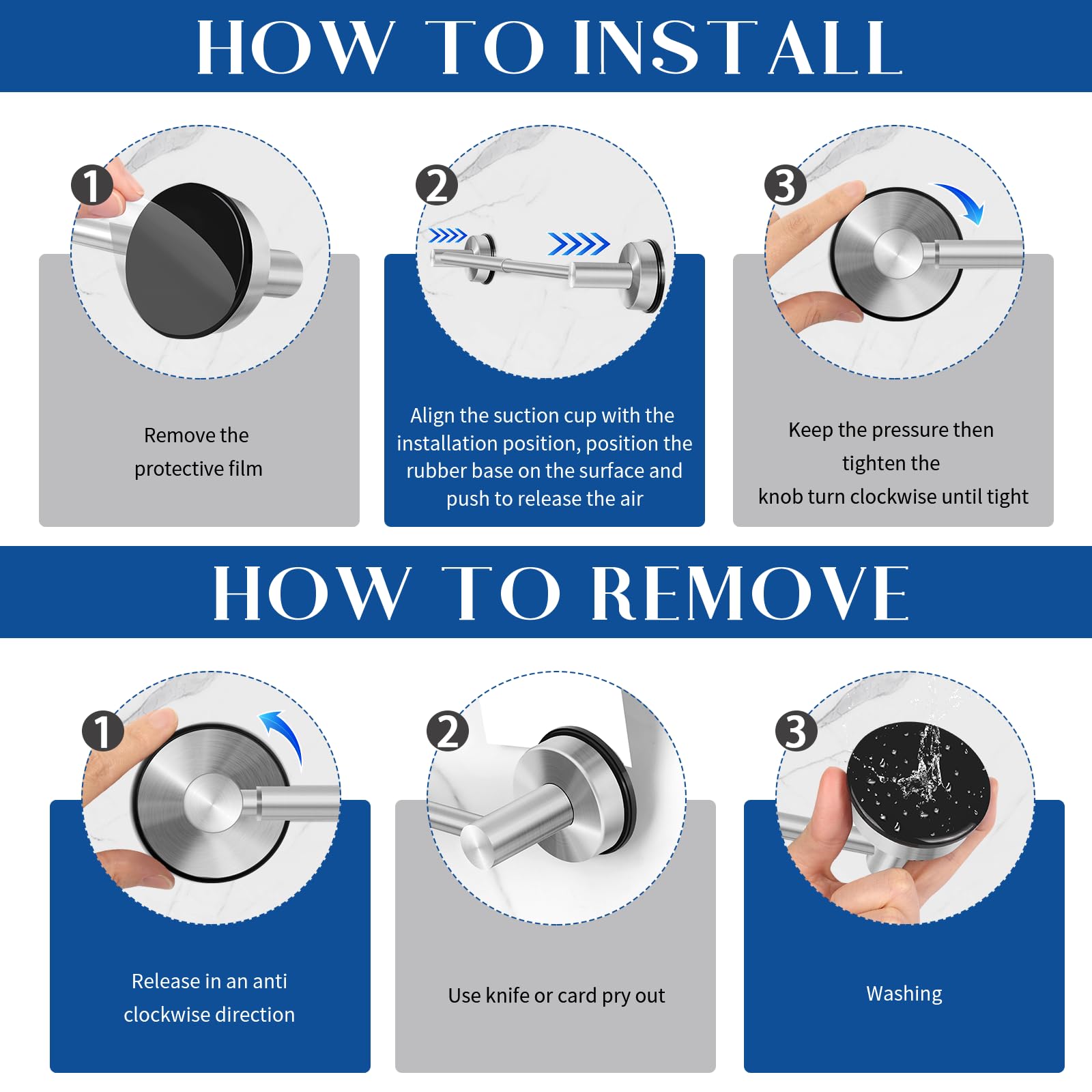 HOW TO INSTALL

1

Remove the protective film

2

Align the suction cup with the installation position, position the rubber base on the surface and push to release the air

3

Keep the pressure then tighten the knob turn clockwise until tight

HOW TO REMOVE

1

Release in an anti clockwise direction

2

Use knife or card pry out

3

Washing